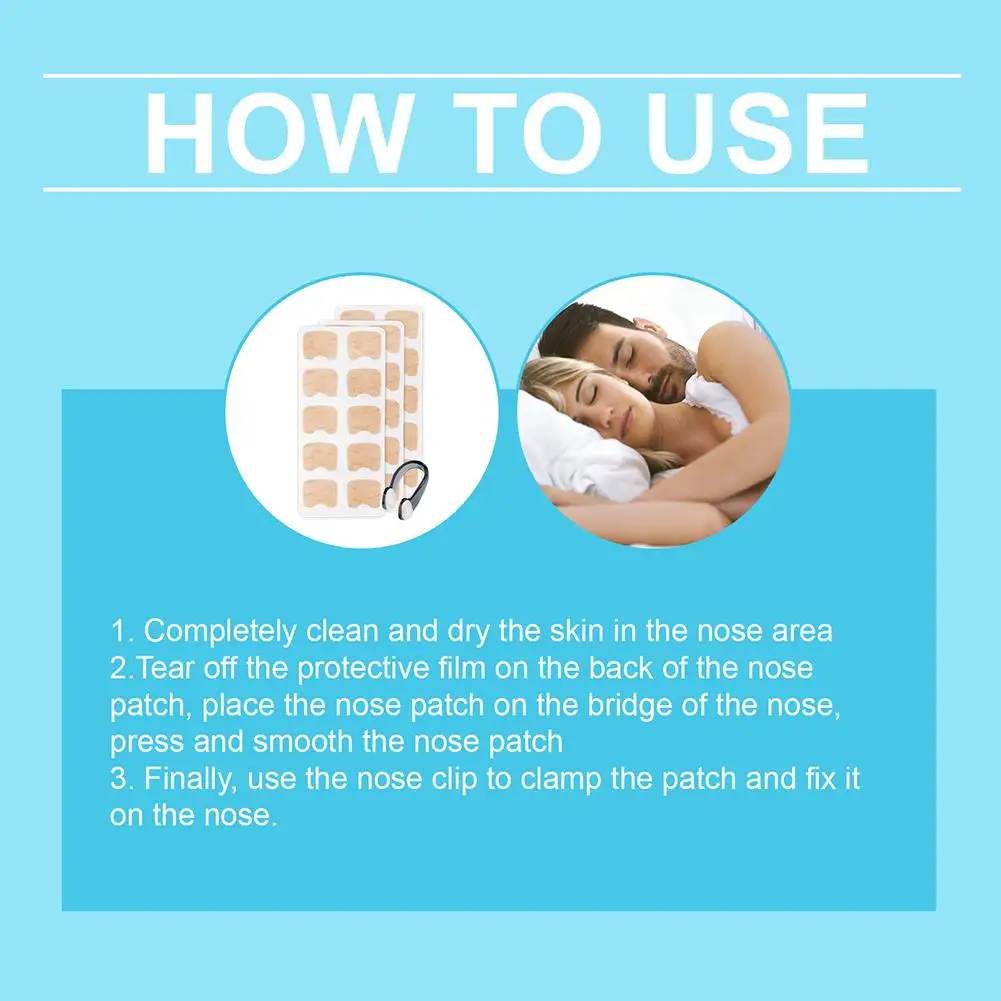 HOW TO USE

1. Completely clean and dry the skin in the nose area
2.Tear off the protective film on the back of the nose patch, place the nose patch on the bridge of the nose, press and smooth the nose patch
3. Finally, use the nose clip to clamp the patch and fix it on the nose.