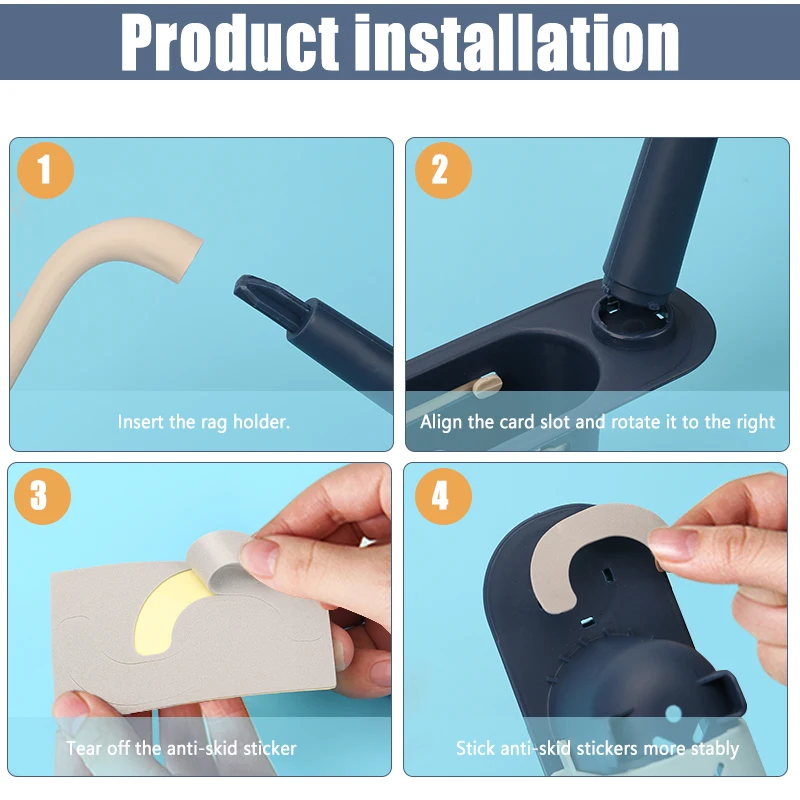 Product installation

1

Insert the rag holder.

2

Align the card slot and rotate it to the right

3

Tear off the anti-skid sticker

4

Stick anti-skid stickers more stably