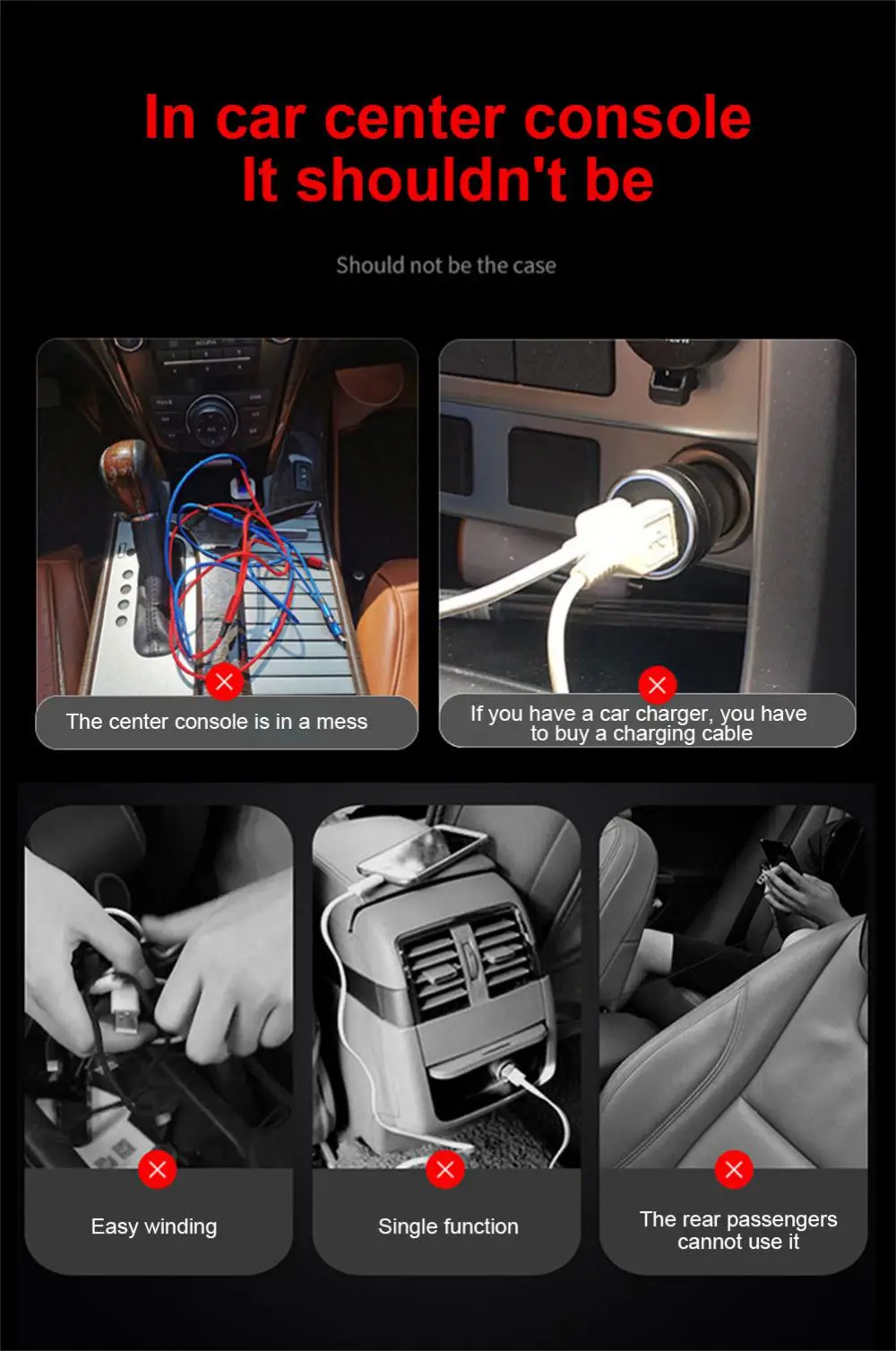 In car center console
It shouldn't be

Should not be the case

The center console is in a mess

If you have a car charger, you have to buy a charging cable

Easy winding

Single function

The rear passengers cannot use it