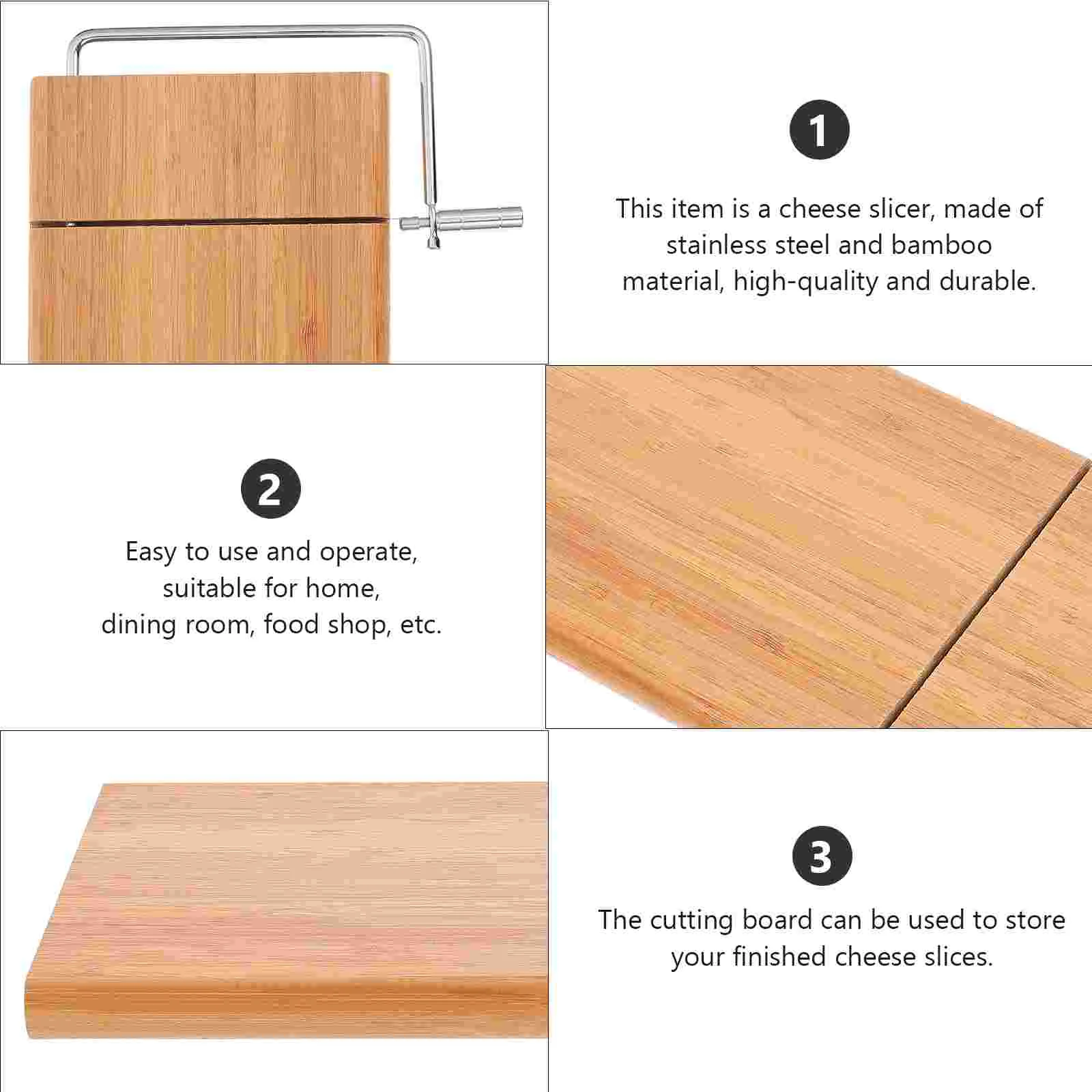 1

This item is a cheese slicer, made of stainless steel and bamboo material, high-quality and durable.

2

Easy to use and operate, suitable for home, dining room, food shop, etc.

3

The cutting board can be used to store your finished cheese slices.