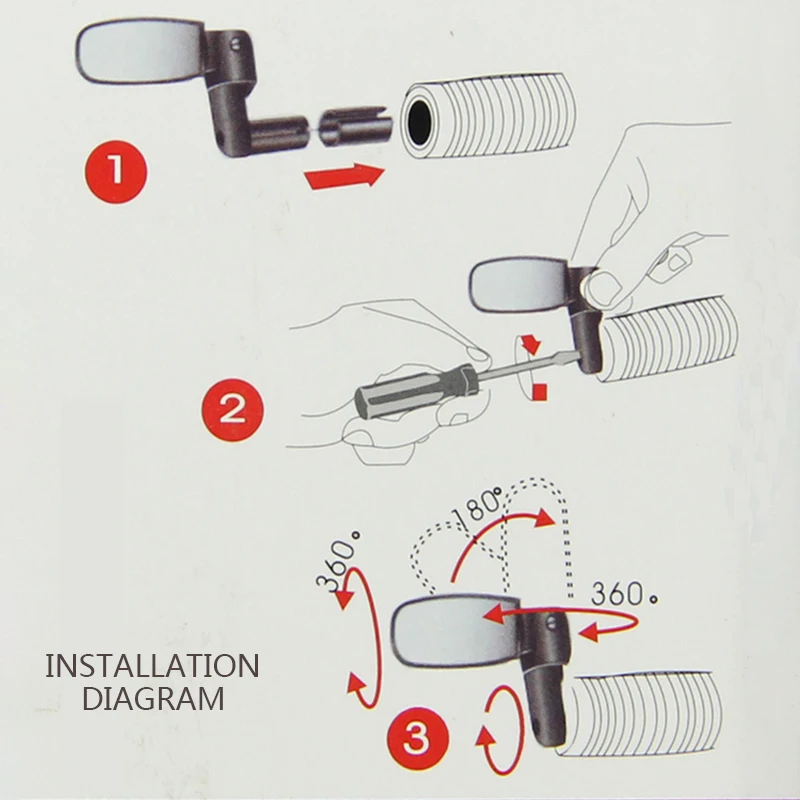 1

2

180°

360°

360°

INSTALLATION DIAGRAM

3