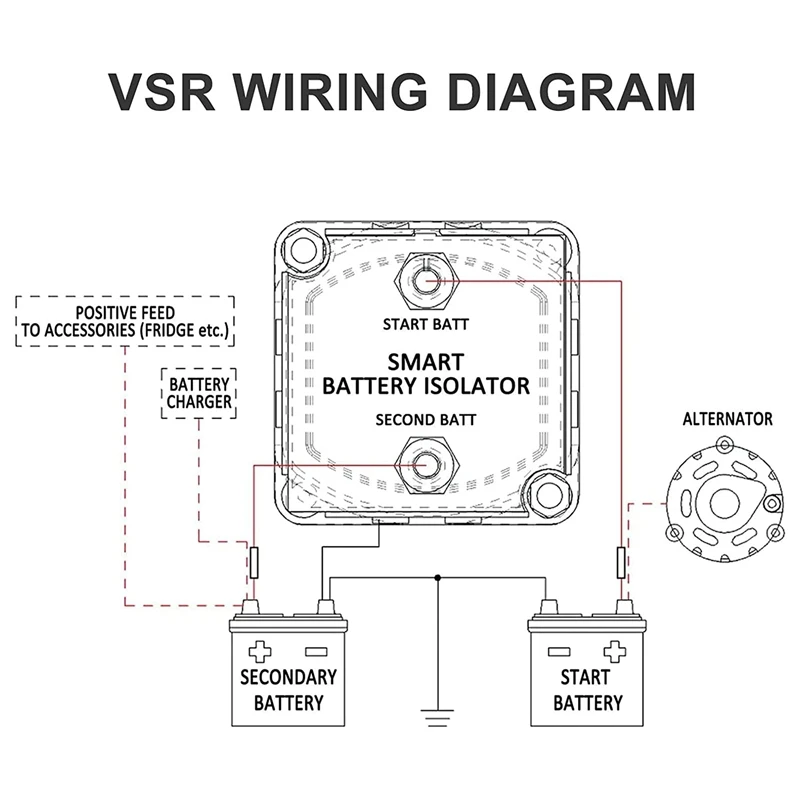 VSR WIRING DIAGRAM

POSITIVE FEED TO ACCESSORIES (FRIDGE etc.)

BATTERY CHARGER

START BATT

SMART BATTERY ISOLATOR

SECOND BATT

ALTERNATOR

SECONDARY BATTERY

START BATTERY