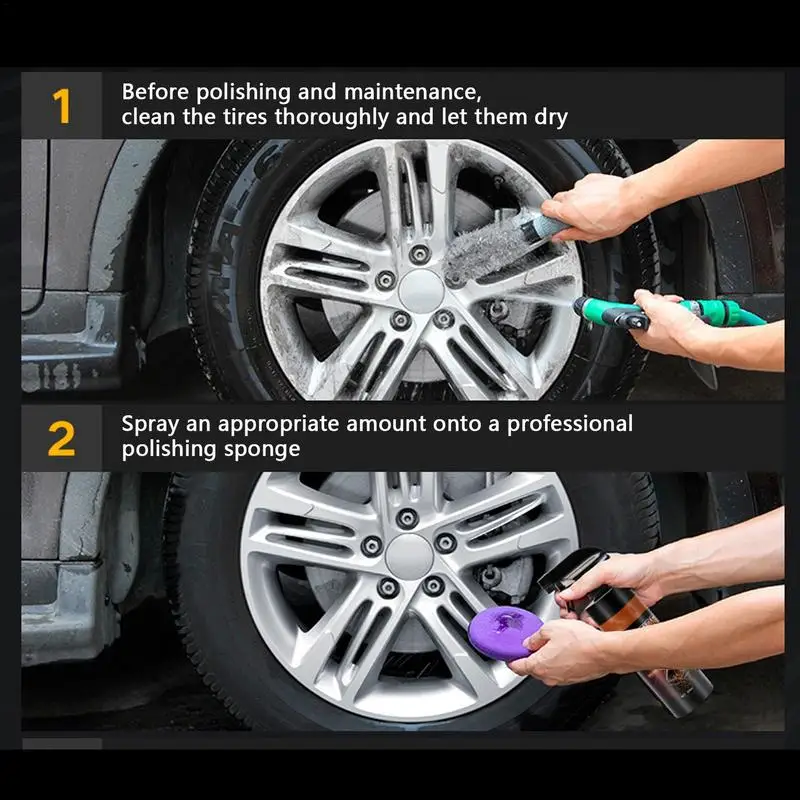 1

Before polishing and maintenance, clean the tires thoroughly and let them dry

2

Spray an appropriate amount onto a professional polishing sponge