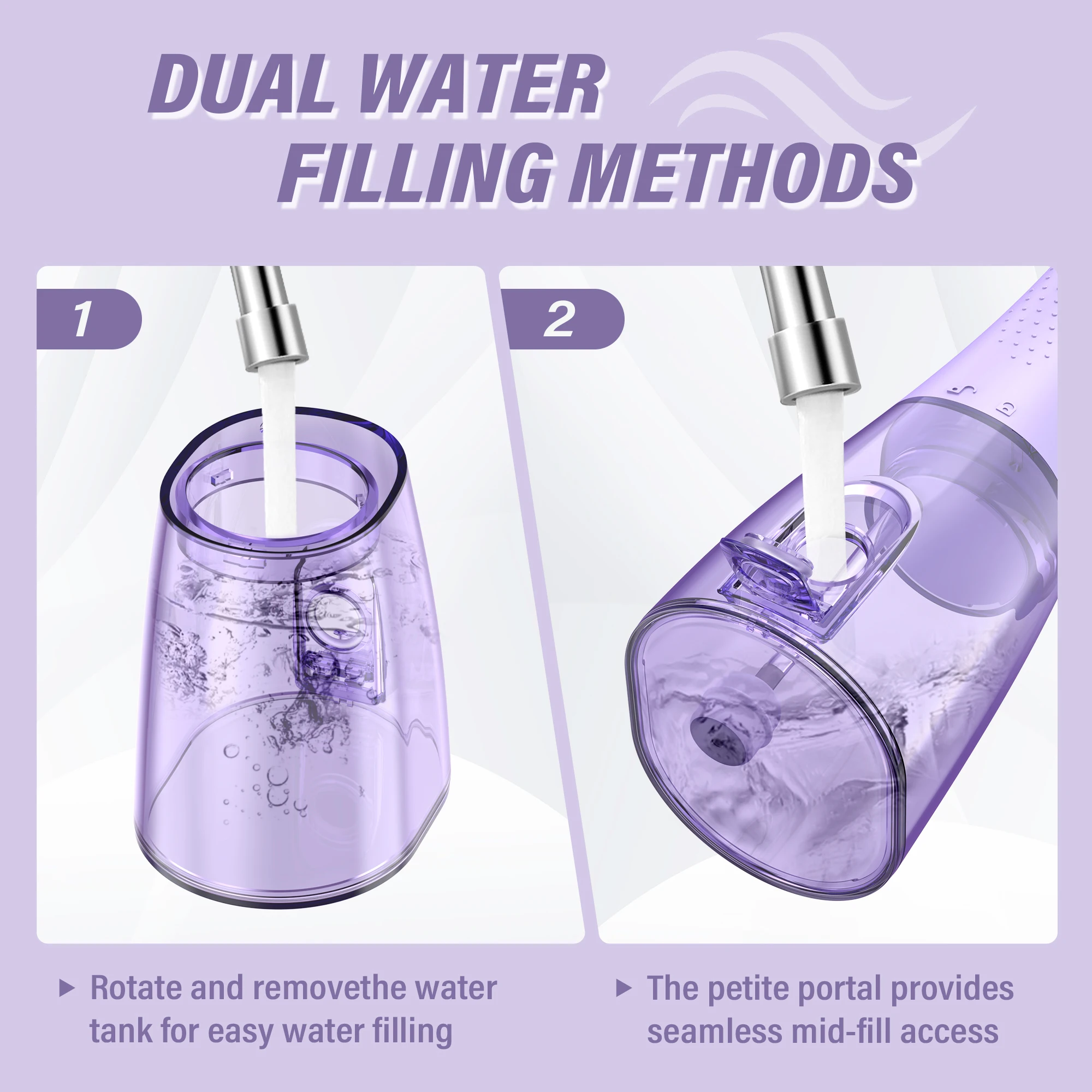 DUAL WATER FILLING METHODS

1

2

▶ Rotate and removethe water tank for easy water filling

▶ The petite portal provides seamless mid-fill access