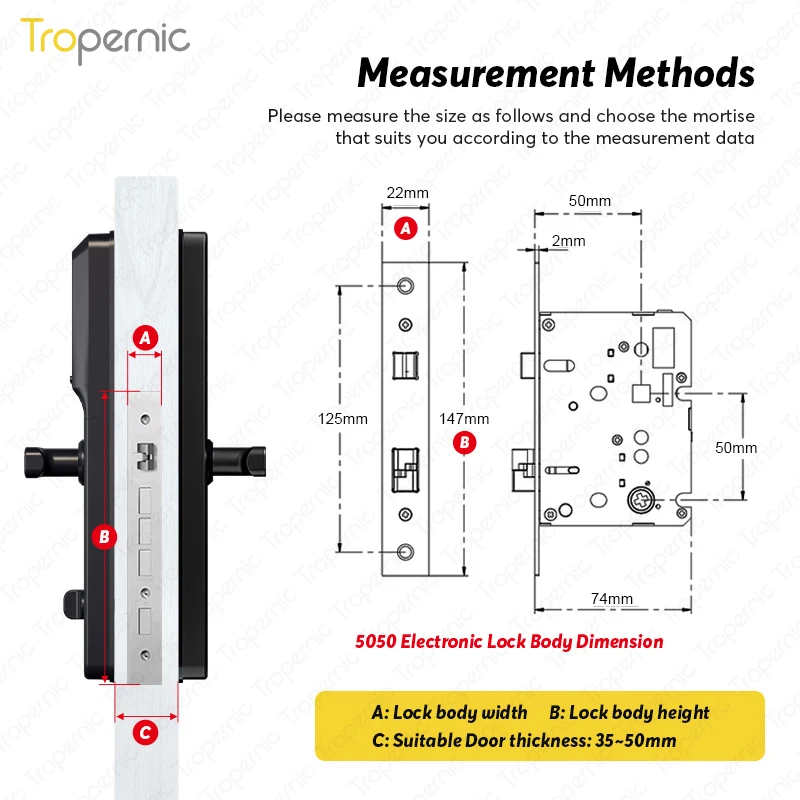 Tropernic

Measurement Methods

Please measure the size as follows and choose the mortise that suits you according to the measurement data

A

B

C

22mm

A

125mm

147mm

B

50mm

2mm

50mm

74mm

5050 Electronic Lock Body Dimension

A: Lock body width B: Lock body height
C: Suitable Door thickness: 35~50mm