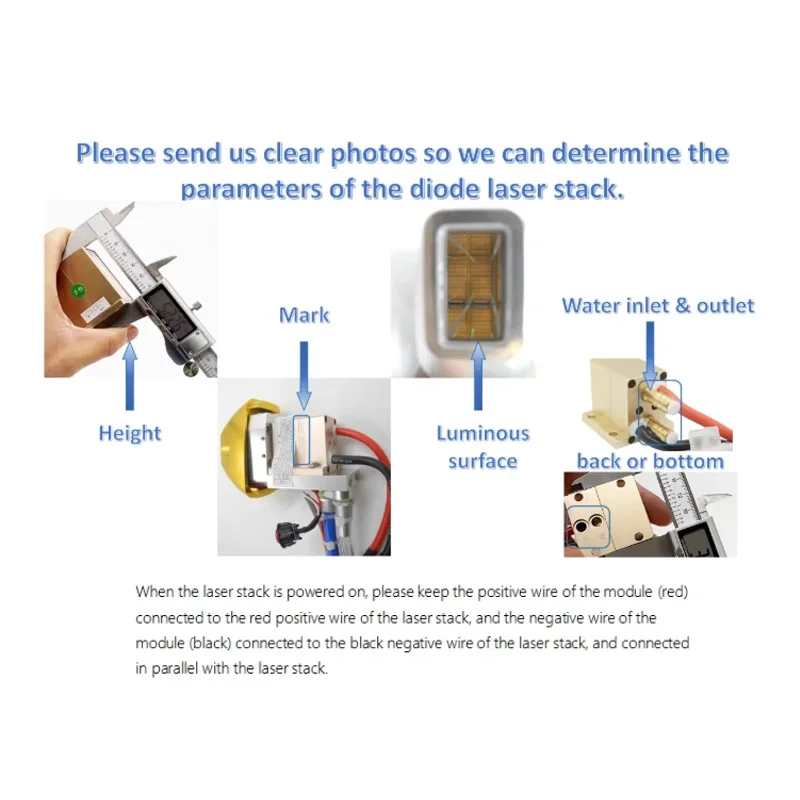 Please send us clear photos so we can determine the parameters of the diode laser stack.

Height

Mark

Luminous surface

Water inlet & outlet

back or bottom

When the laser stack is powered on, please keep the positive wire of the module (red) connected to the red positive wire of the laser stack, and the negative wire of the module (black) connected to the black negative wire of the laser stack, and connected in parallel with the laser stack.