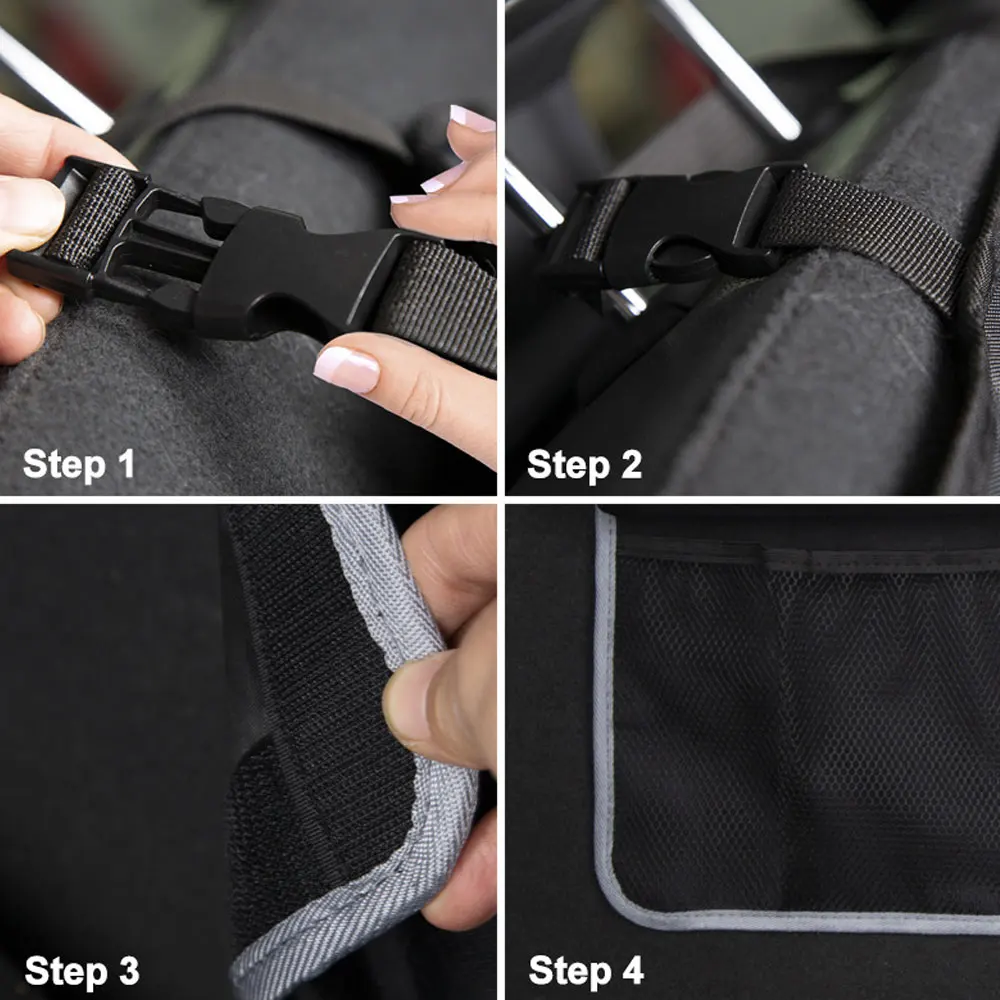 Step 1

Step 2

Step 3

Step 4