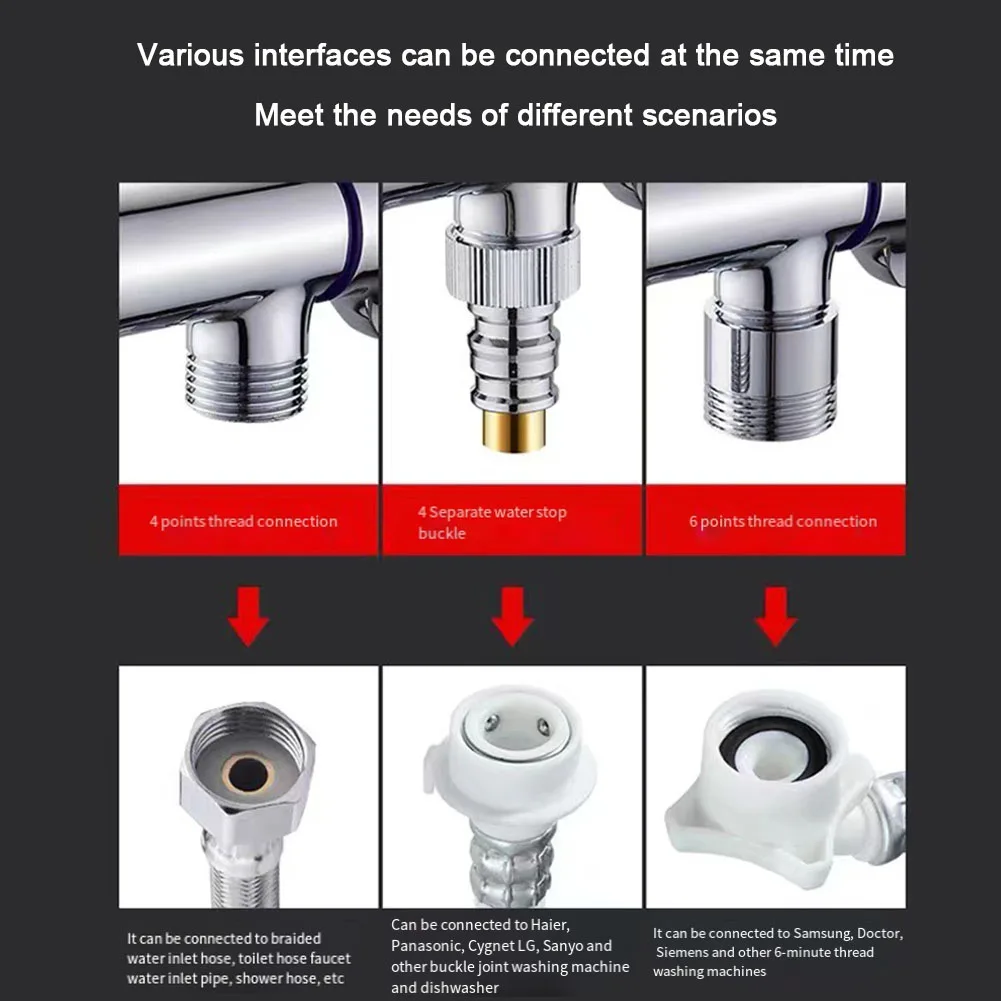 Various interfaces can be connected at the same time

Meet the needs of different scenarios

4 points thread connection

4 Separate water stop buckle

6 points thread connection

It can be connected to braided water inlet hose, toilet hose faucet water inlet pipe, shower hose, etc

Can be connected to Haier, Panasonic, Cygnet LG, Sanyo and other buckle joint washing machine and dishwasher

It can be connected to Samsung, Doctor, Siemens and other 6-minute thread washing machines