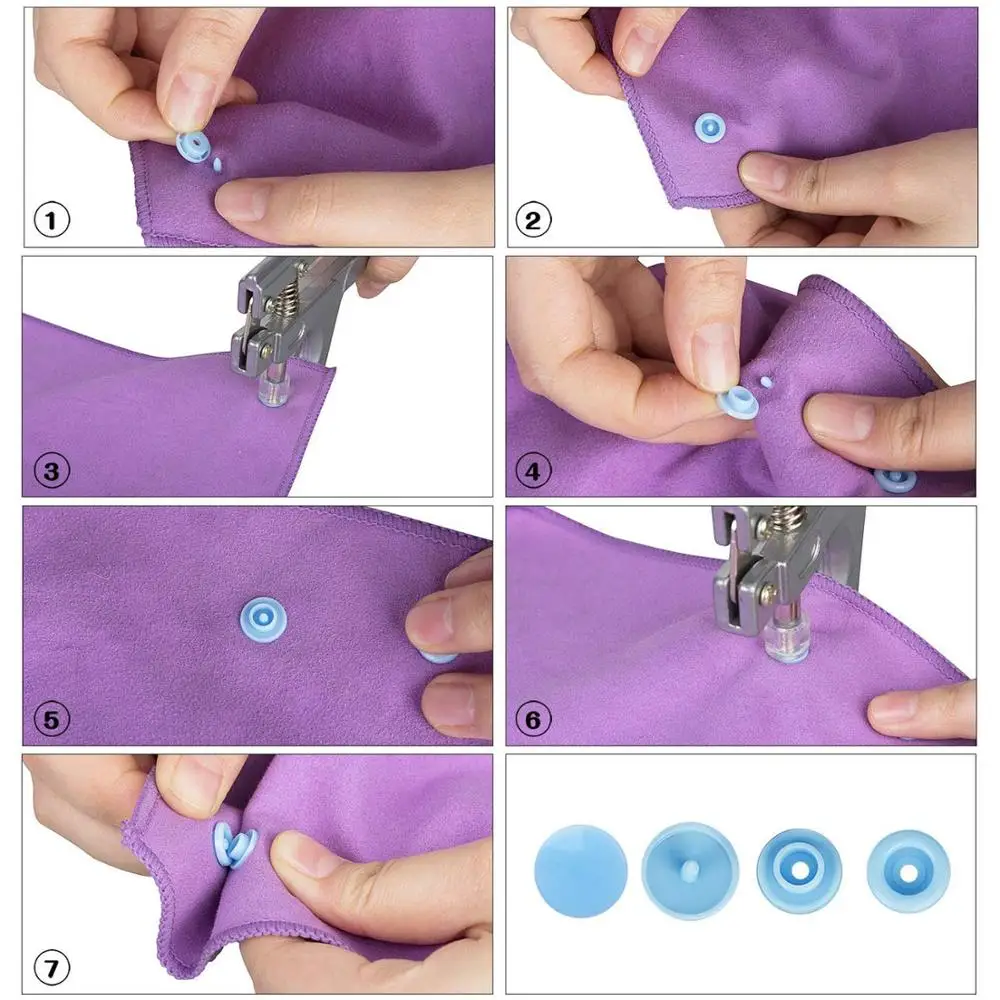 1

2

3

4

5

6

7