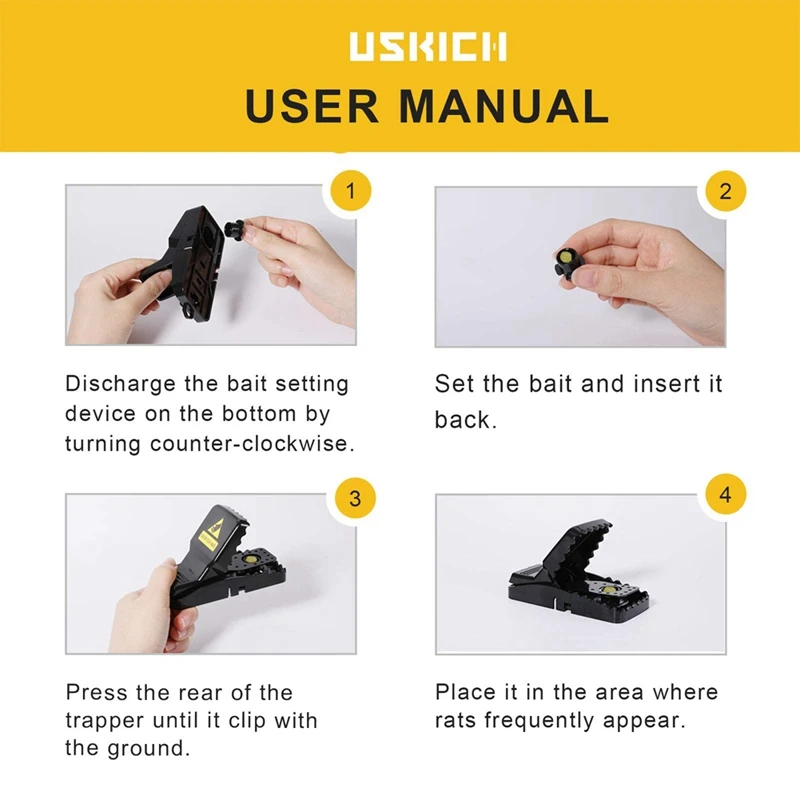 USKICH
USER MANUAL

1

Discharge the bait setting device on the bottom by turning counter-clockwise.

2

Set the bait and insert it back.

3

Press the rear of the trapper until it clip with the ground.

4

Place it in the area where rats frequently appear.