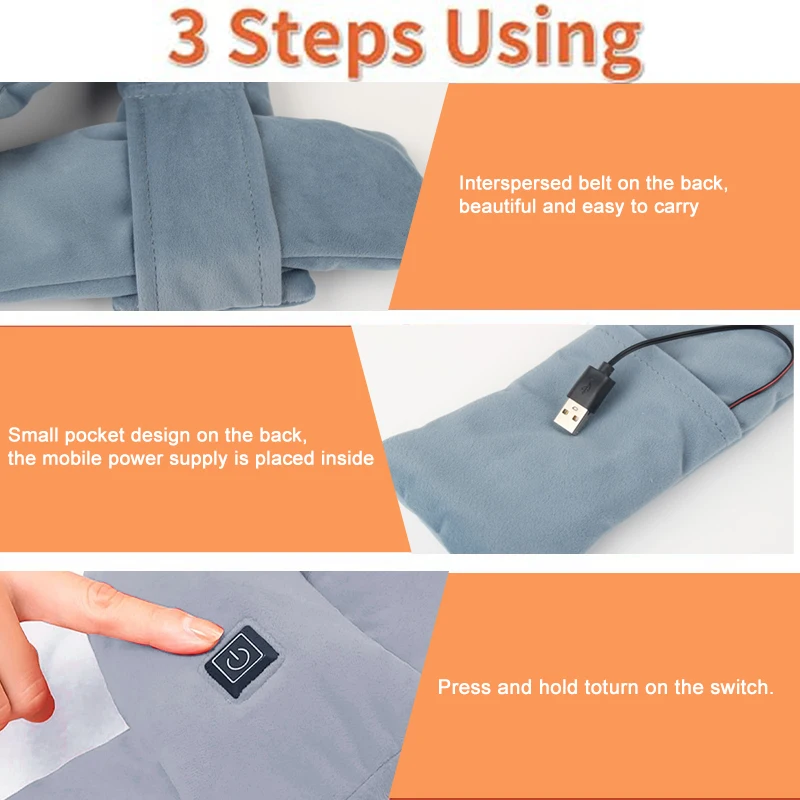 3 Steps Using

Interspersed belt on the back, beautiful and easy to carry

Small pocket design on the back, the mobile power supply is placed inside

Press and hold toturn on the switch.