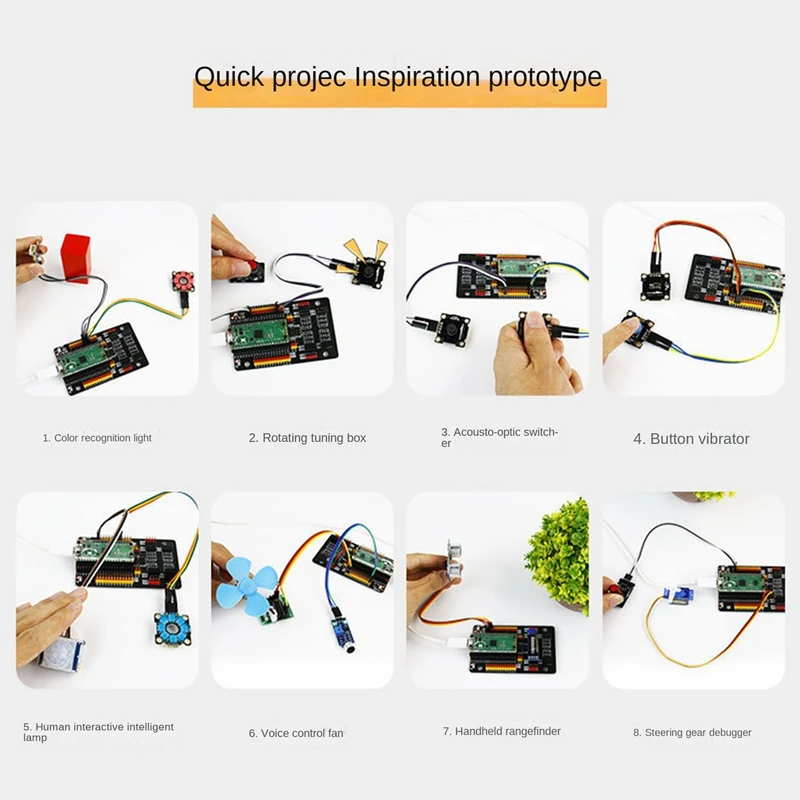 Quick projec Inspiration prototype

1. Color recognition light

2. Rotating tuning box

3. Acousto-optic switcher

4. Button vibrator

5. Human interactive intelligent lamp

6. Voice control fan

7. Handheld rangefinder

8. Steering gear debugger