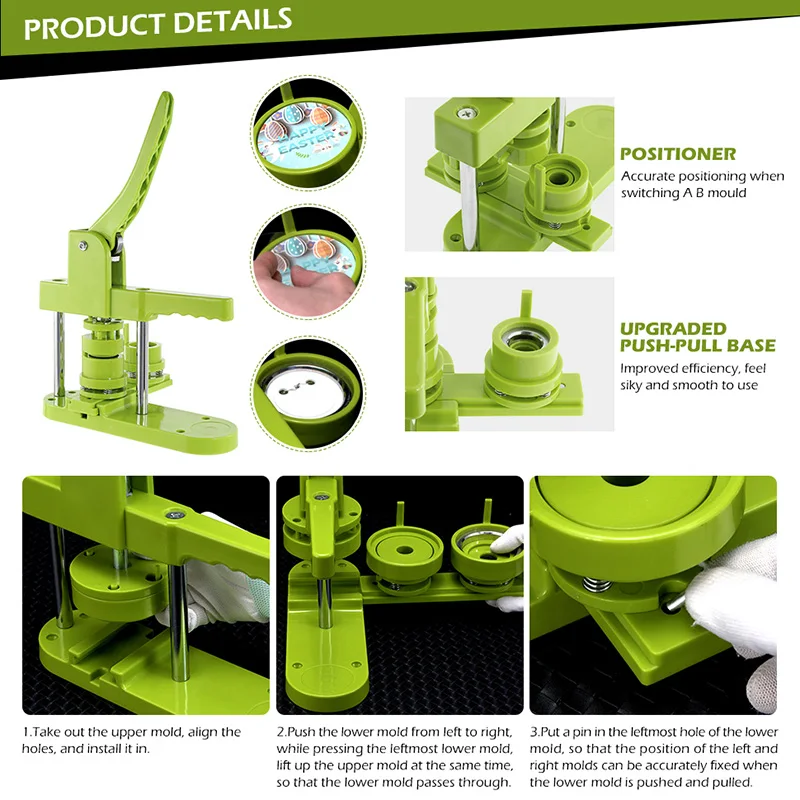 PRODUCT DETAILS

HAPPY EASTER

POSITIONER
Accurate positioning when switching A B mould

UPGRADED PUSH-PULL BASE
Improved efficiency, feel siky and smooth to use

1.Take out the upper mold, align the holes, and install it in.

2.Push the lower mold from left to right, while pressing the leftmost lower mold, lift up the upper mold at the same time, so that the lower mold passes through.

3.Put a pin in the leftmost hole of the lower mold, so that the position of the left and right molds can be accurately fixed when the lower mold is pushed and pulled.