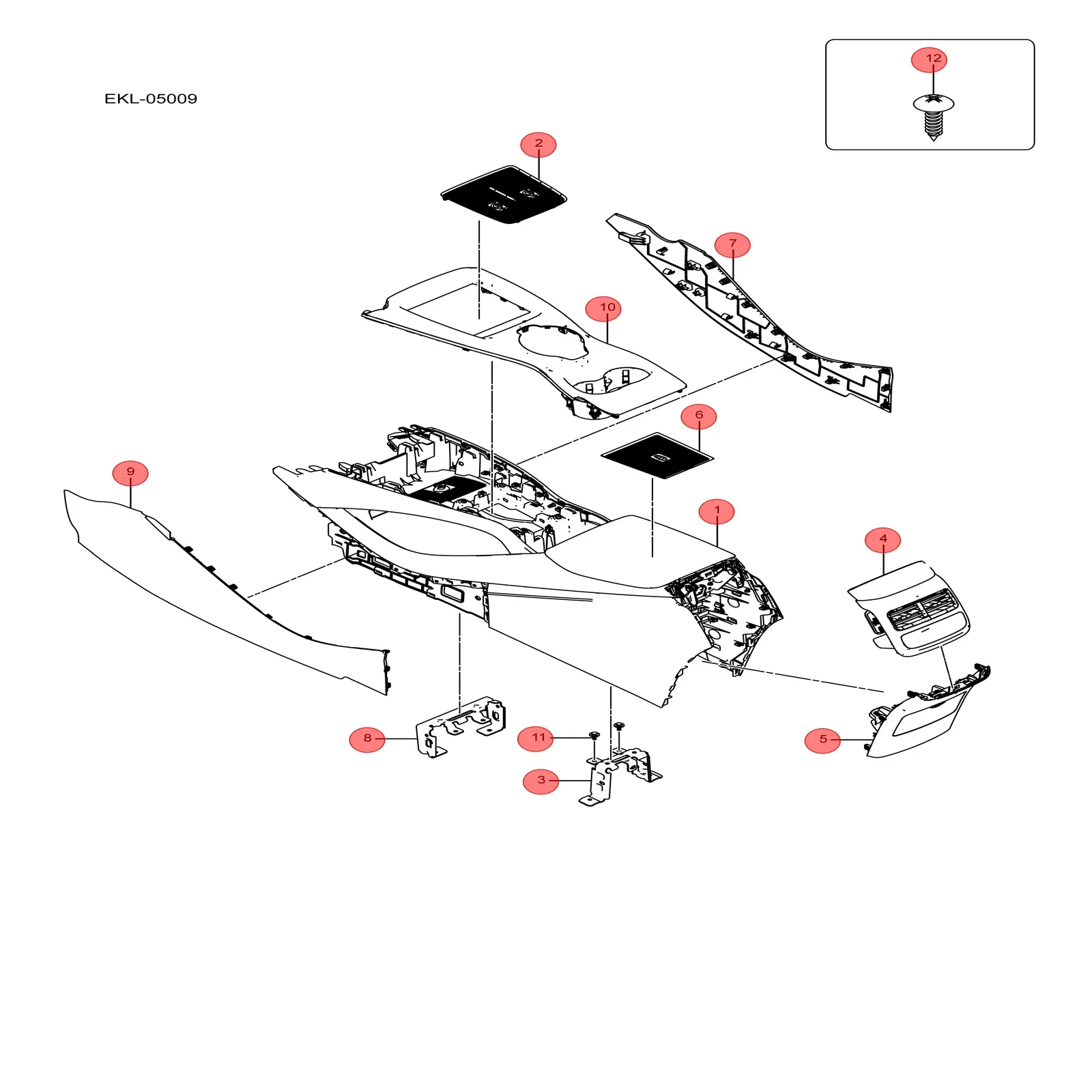 EKL-05009

12

2

7

10

6

9

1

4

8

11

5

3