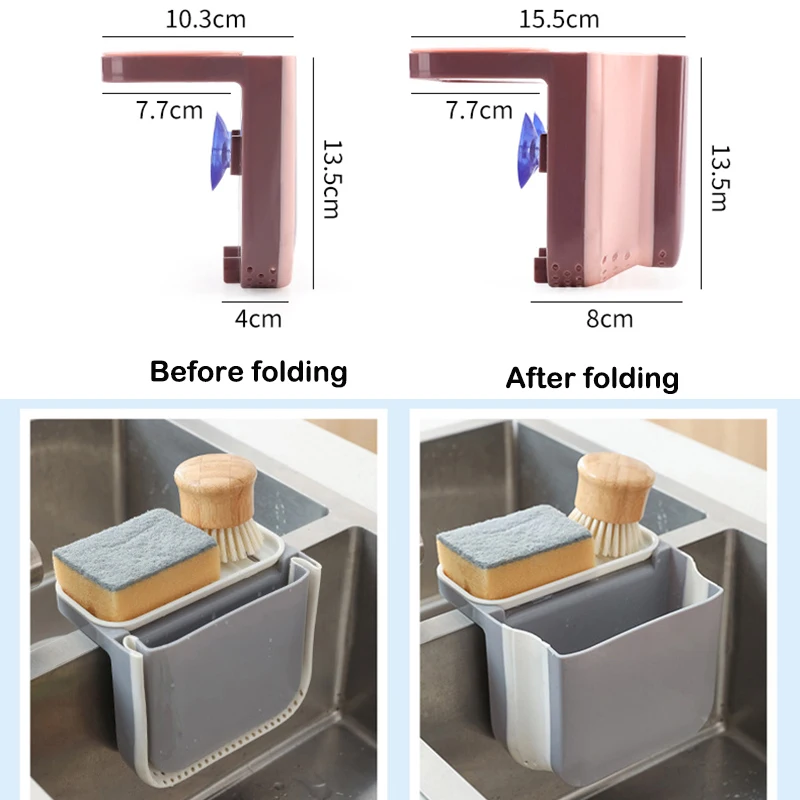 10.3cm

7.7cm

13.5cm

4cm

Before folding

15.5cm

7.7cm

13.5m

8cm

After folding