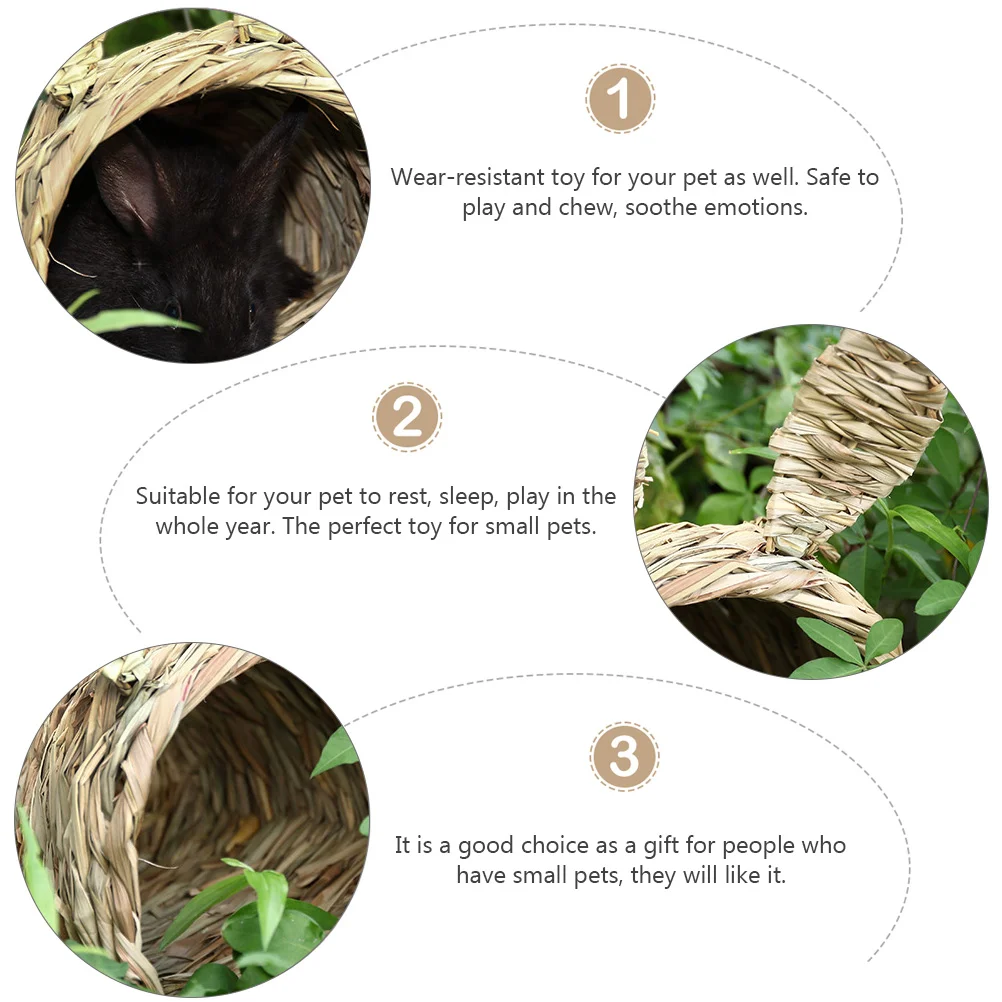 1

Wear-resistant toy for your pet as well. Safe to play and chew, soothe emotions.

2

Suitable for your pet to rest, sleep, play in the whole year. The perfect toy for small pets.

3

It is a good choice as a gift for people who have small pets, they will like it.