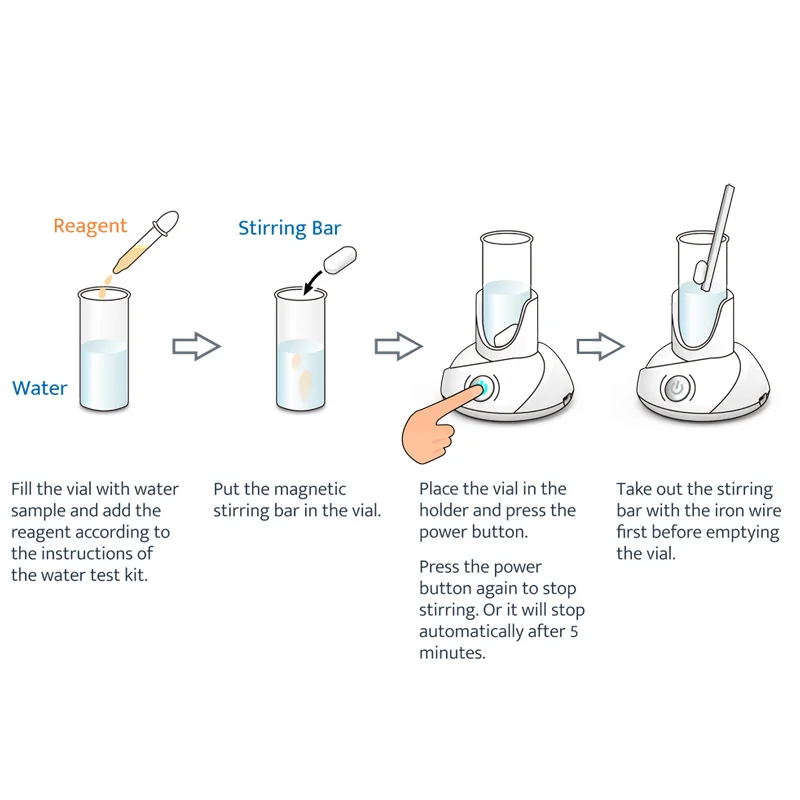 Reagent

Water

Stirring Bar

Fill the vial with water sample and add the reagent according to the instructions of the water test kit.

Put the magnetic stirring bar in the vial.

Place the vial in the holder and press the power button.

Press the power button again to stop stirring. Or it will stop automatically after 5 minutes.

Take out the stirring bar with the iron wire first before emptying the vial.