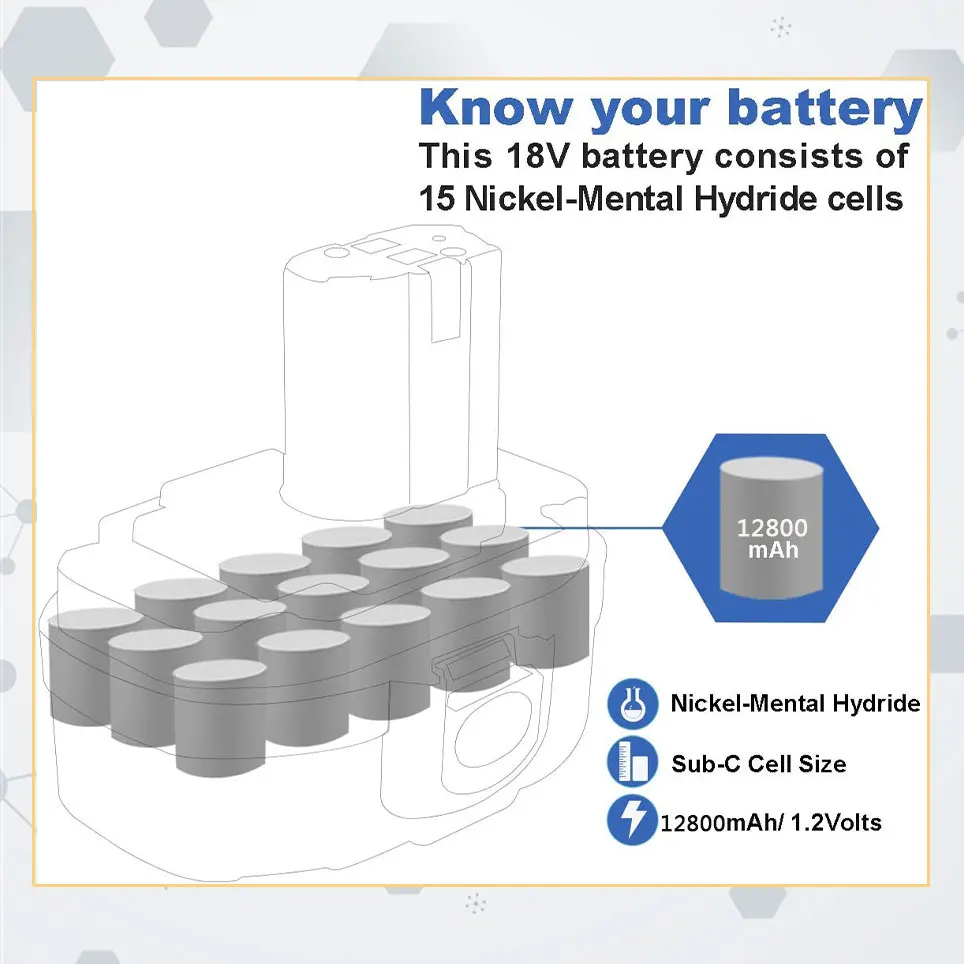 Know your battery
This 18V battery consists of 15 Nickel-Mental Hydride cells

12800 mAh

Nickel-Mental Hydride

Sub-C Cell Size

12800mAh/ 1.2Volts