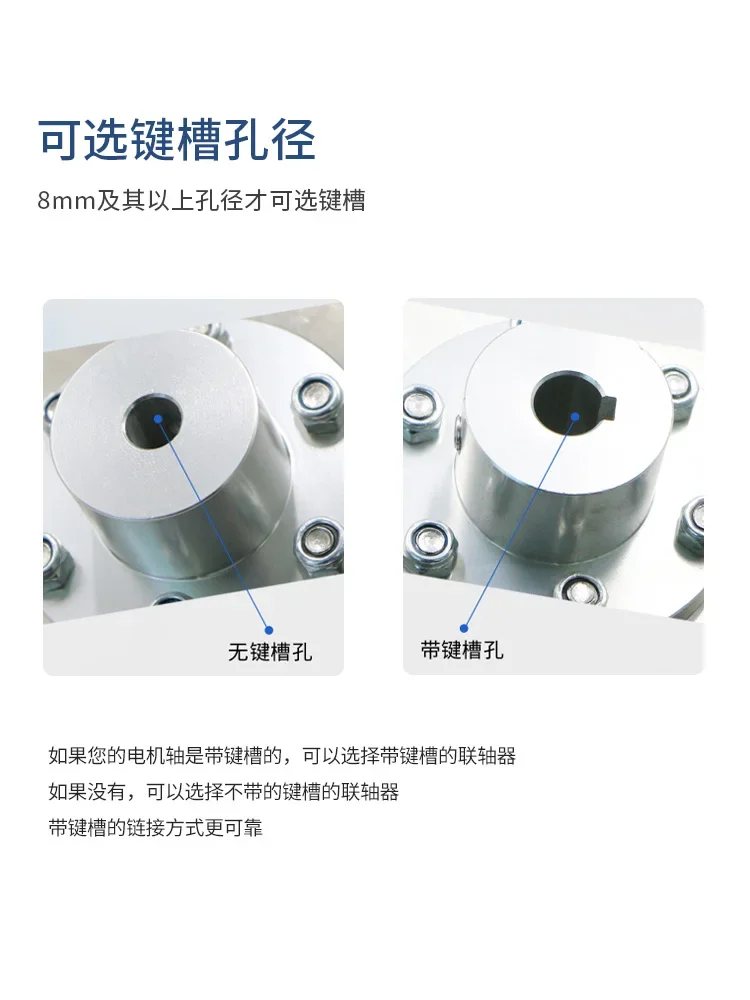 可选键槽孔径

8mm及其以上孔径才可选键槽

无键槽孔

带键槽孔

如果您的电机轴是带键槽的，可以选择带键槽的联轴器
如果没有，可以选择不带的键槽的联轴器
带键槽的链接方式更可靠