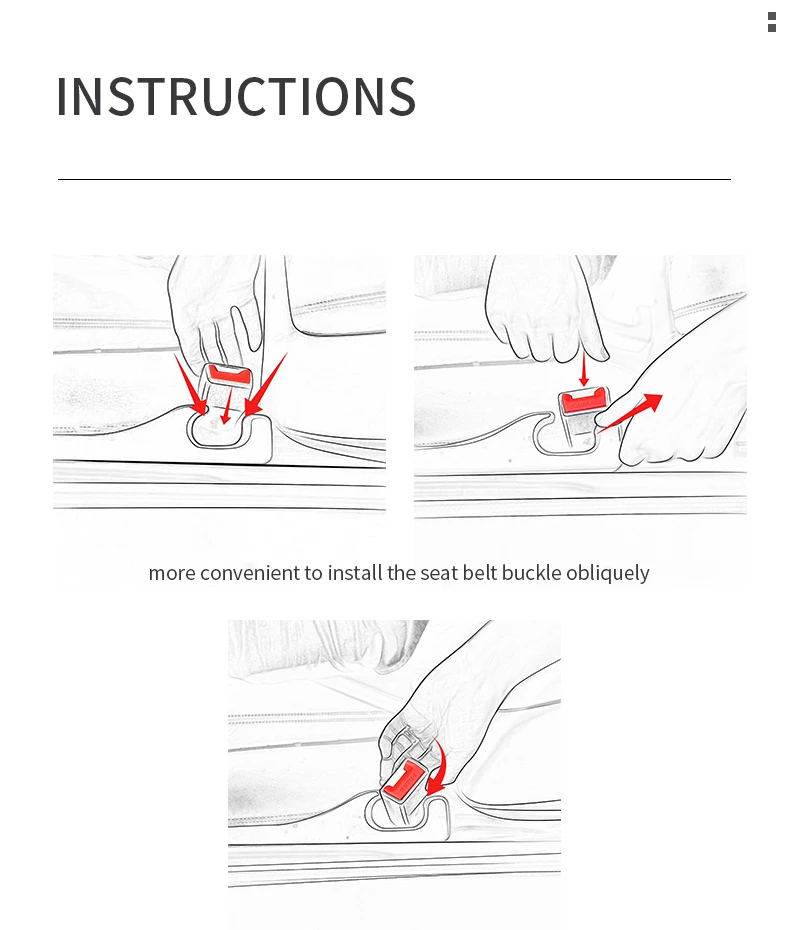 INSTRUCTIONS

more convenient to install the seat belt buckle obliquely