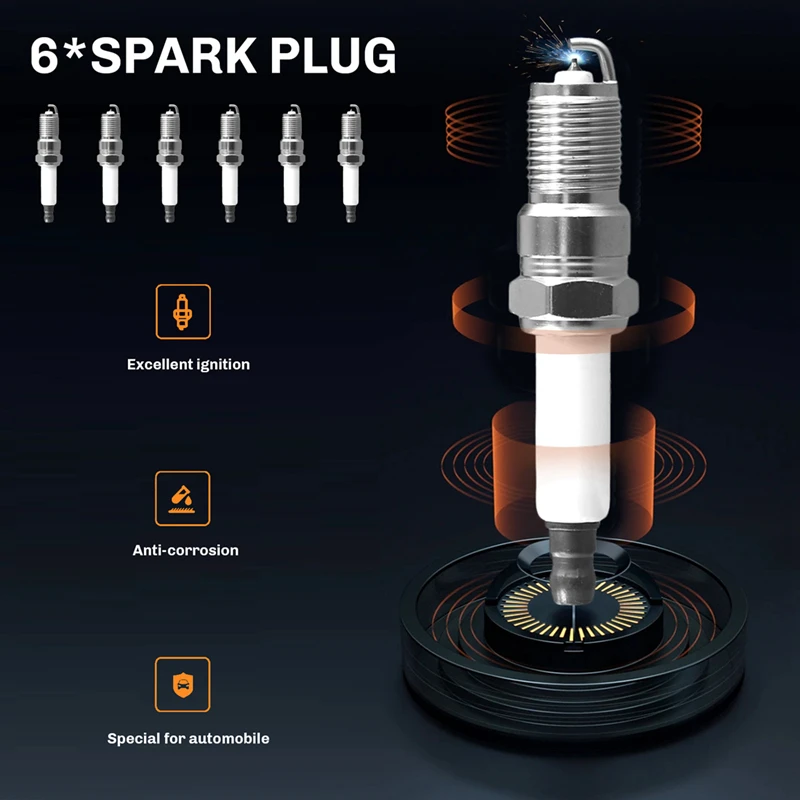 6*SPARK PLUG

Excellent ignition

Anti-corrosion

Special for automobile