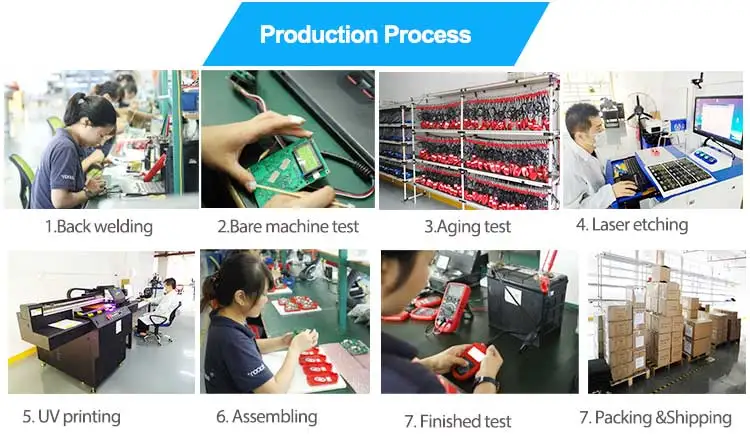 Production Process

1.Back welding

2.Bare machine test

3.Aging test

4. Laser etching

5. UV printing

6. Assembling

7. Finished test

7. Packing &Shipping