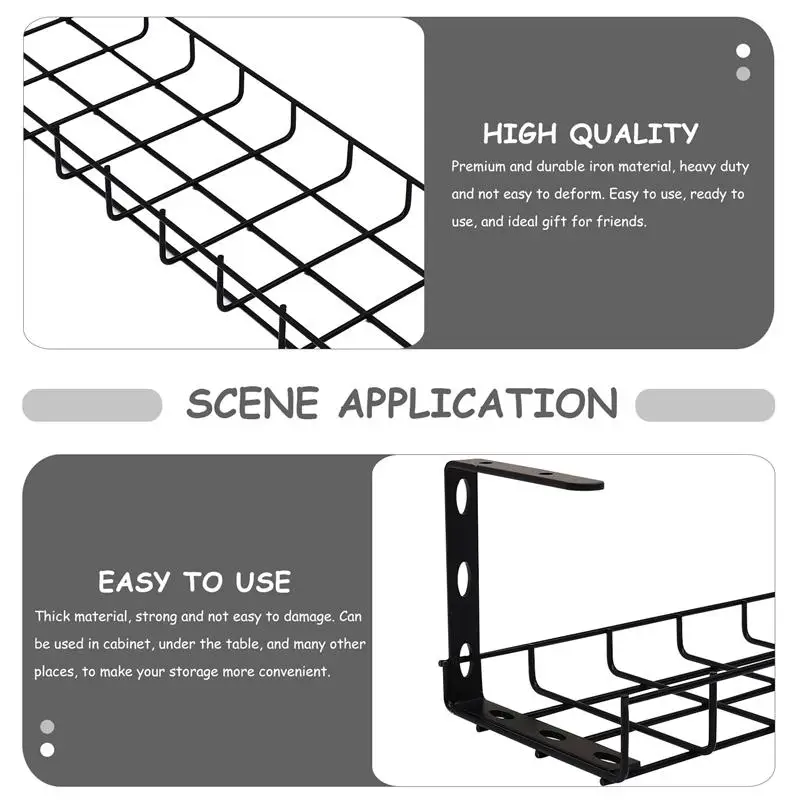 HIGH QUALITY

Premium and durable iron material, heavy duty and not easy to deform. Easy to use, ready to use, and ideal gift for friends.

SCENE APPLICATION

EASY TO USE

Thick material, strong and not easy to damage. Can be used in cabinet, under the table, and many other places, to make your storage more convenient.