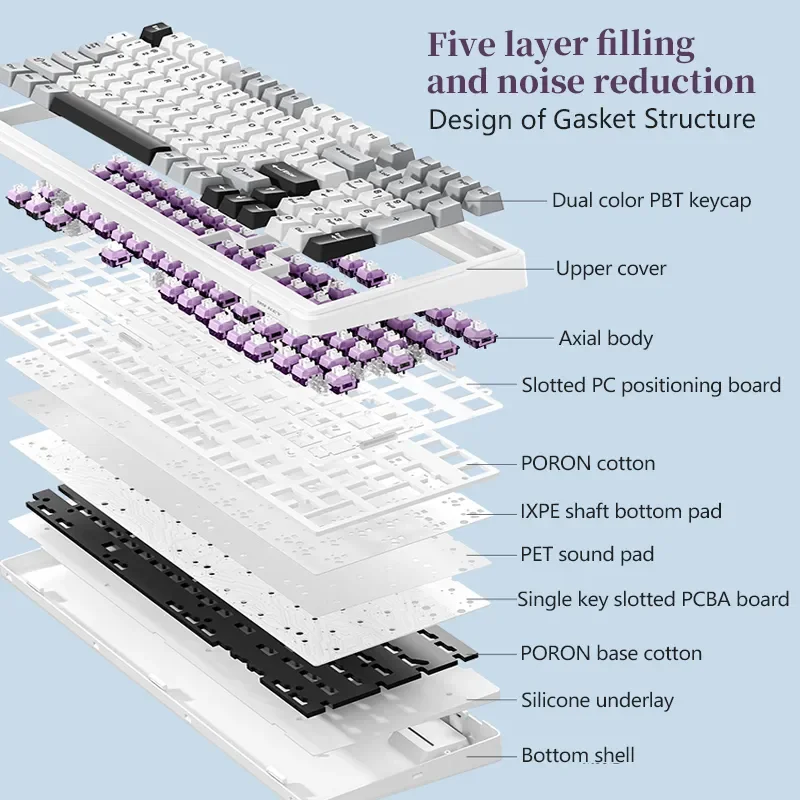 Five layer filling and noise reduction
Design of Gasket Structure

Dual color PBT keycap
Upper cover
Axial body
Slotted PC positioning board
PORON cotton
IXPE shaft bottom pad
PET sound pad
Single key slotted PCBA board
PORON base cotton
Silicone underlay
Bottom shell