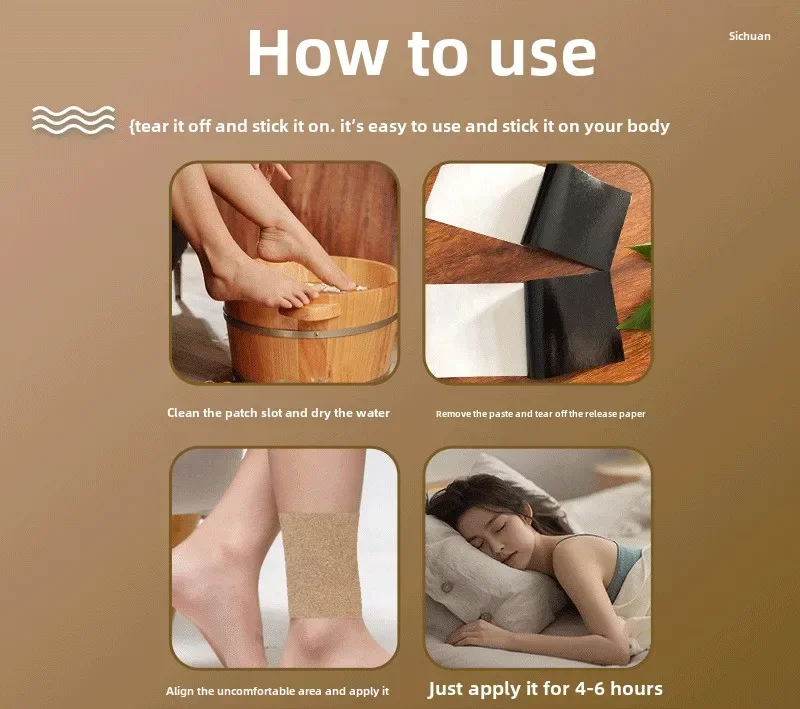 How to use

Sichuan

{tear it off and stick it on. it's easy to use and stick it on your body

Clean the patch slot and dry the water

Remove the paste and tear off the release paper

Align the uncomfortable area and apply it

Just apply it for 4-6 hours