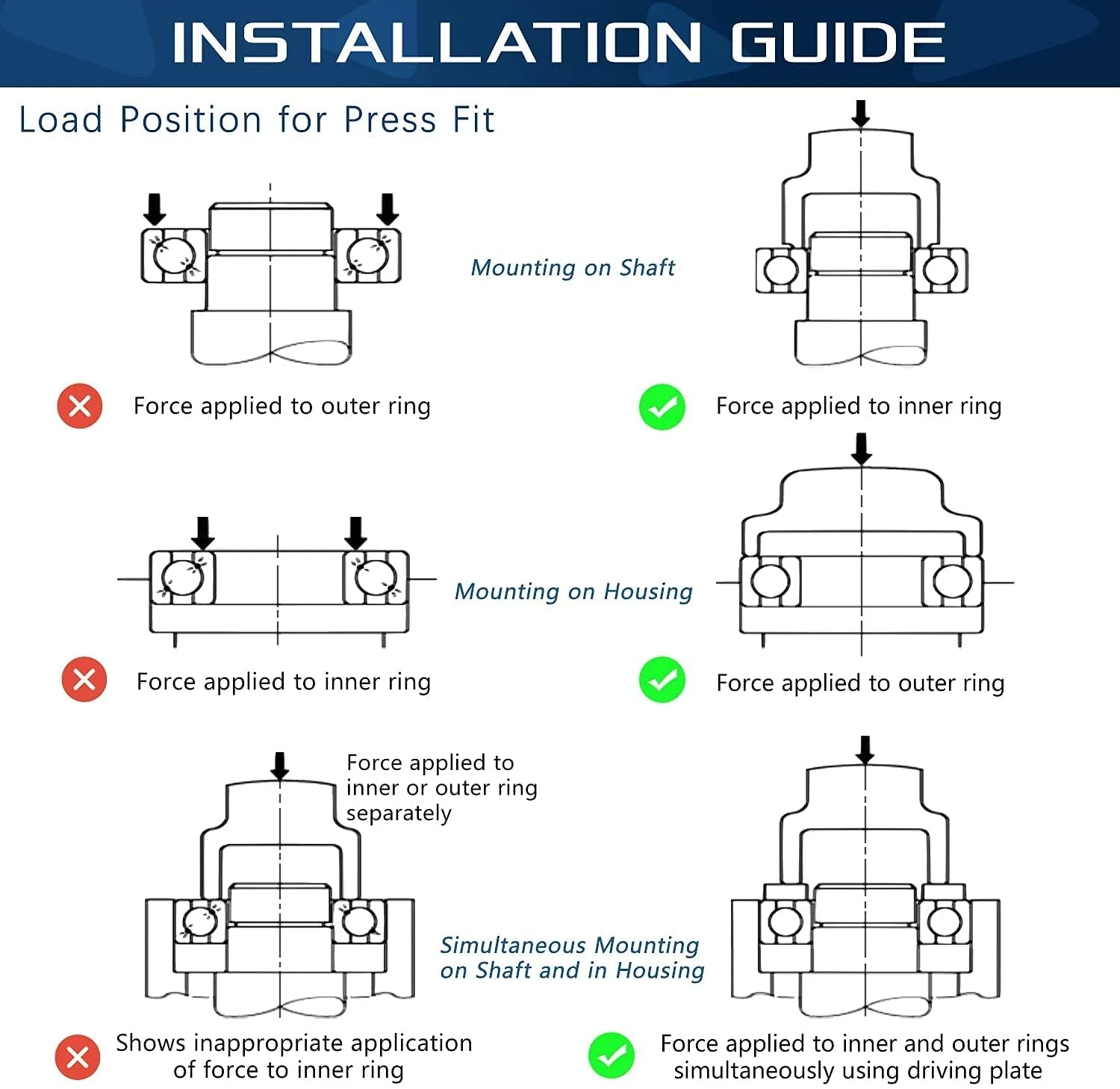 INSTALLATION GUIDE

Load Position for Press Fit

Mounting on Shaft

Force applied to outer ring

Force applied to inner ring

Mounting on Housing

Force applied to inner ring

Force applied to outer ring

Force applied to inner or outer ring separately

Simultaneous Mounting on Shaft and in Housing

Shows inappropriate application of force to inner ring

Force applied to inner and outer rings simultaneously using driving plate