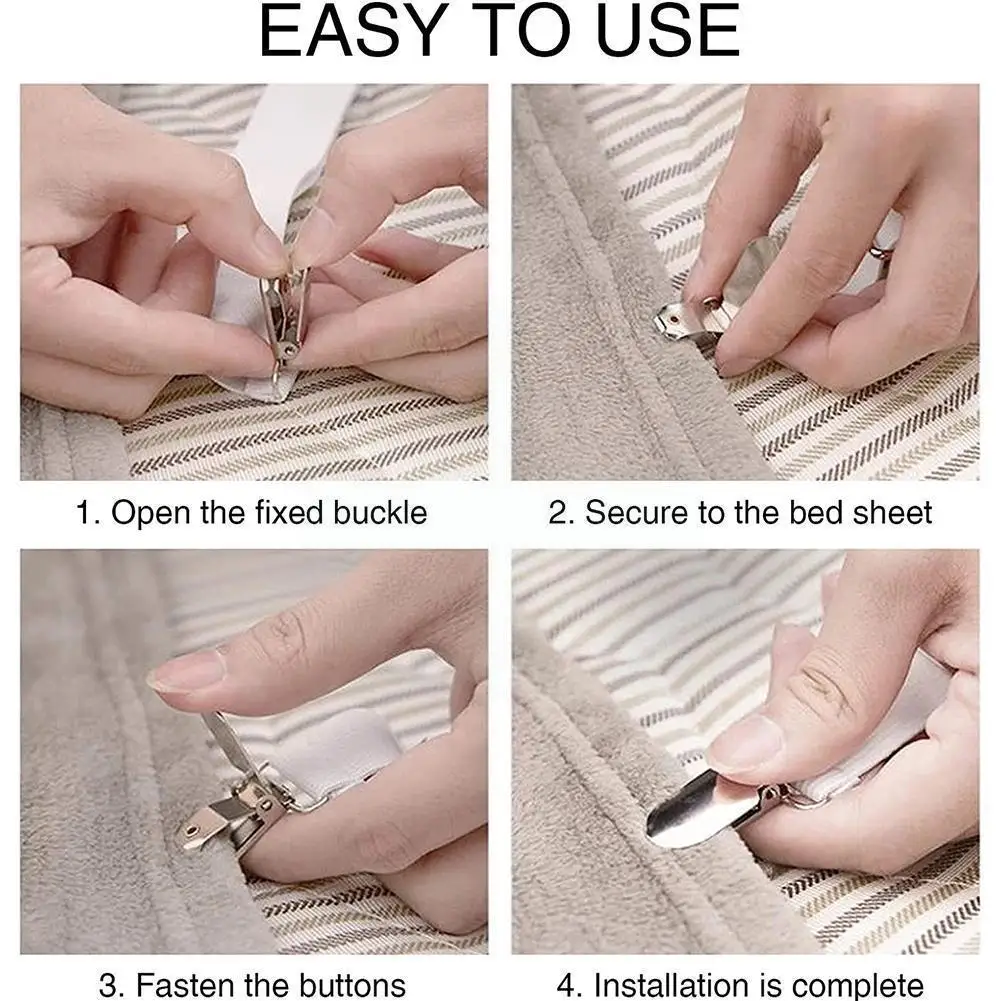 EASY TO USE

1. Open the fixed buckle

2. Secure to the bed sheet

3. Fasten the buttons

4. Installation is complete