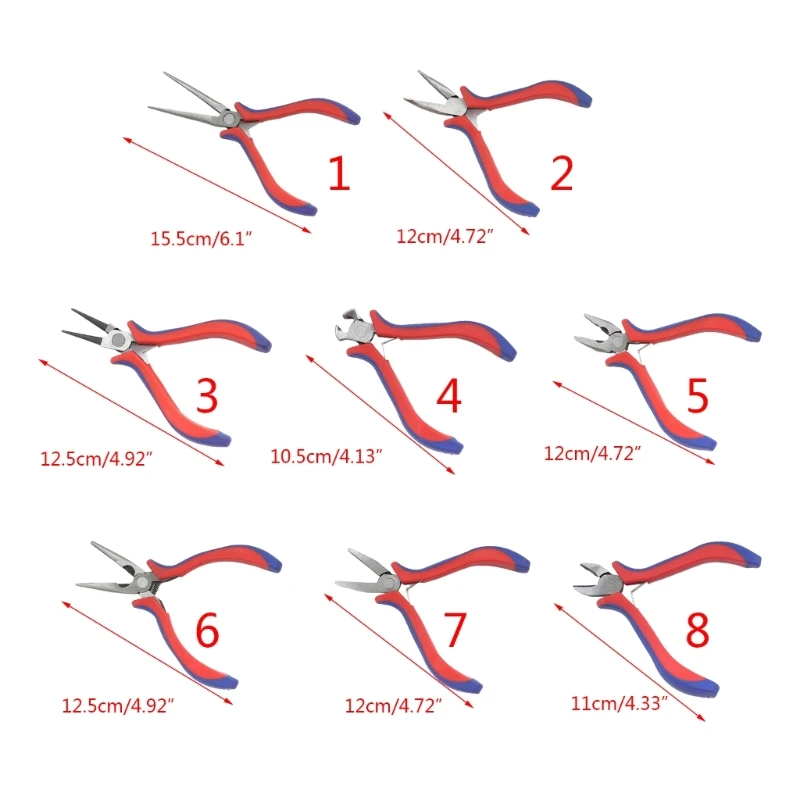 1
15.5cm/6.1"

2
12cm/4.72"

3
12.5cm/4.92"

4
10.5cm/4.13"

5
12cm/4.72"

6
12.5cm/4.92"

7
12cm/4.72"

8
11cm/4.33"