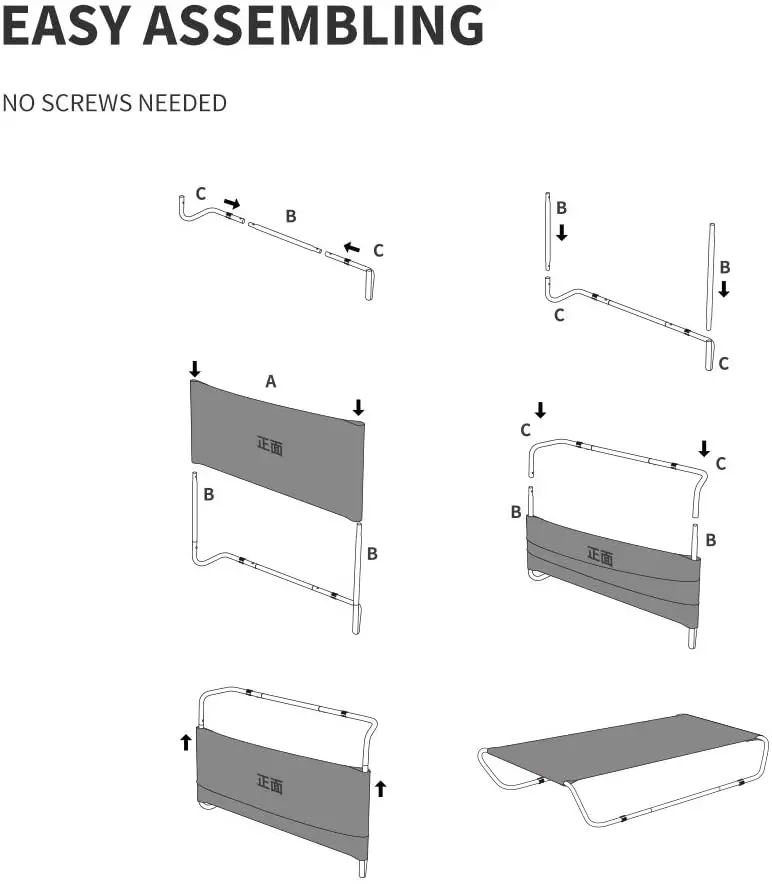 EASY ASSEMBLING

NO SCREWS NEEDED

C
B
C

B
B
C
C

A
正面
B
B

C
C
B
B
正面

正面