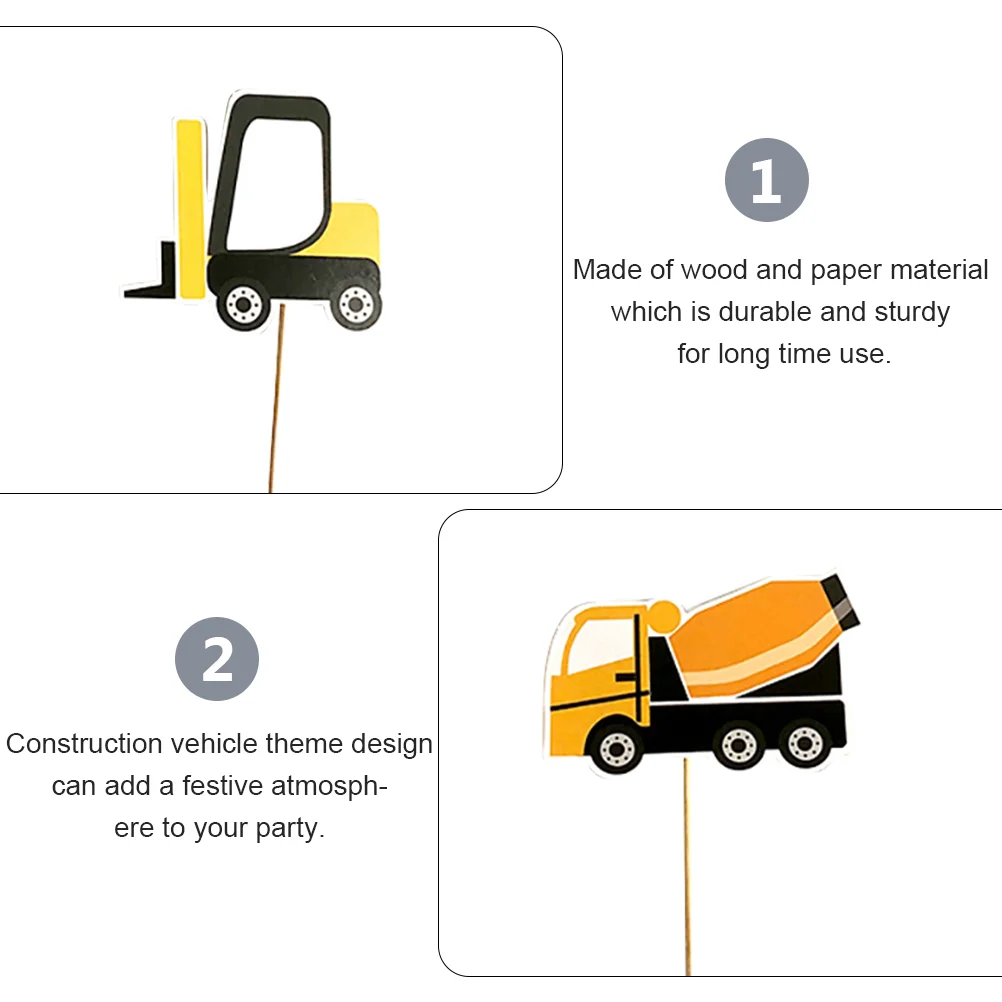 1

Made of wood and paper material which is durable and sturdy for long time use.

2

Construction vehicle theme design can add a festive atmosphere to your party.