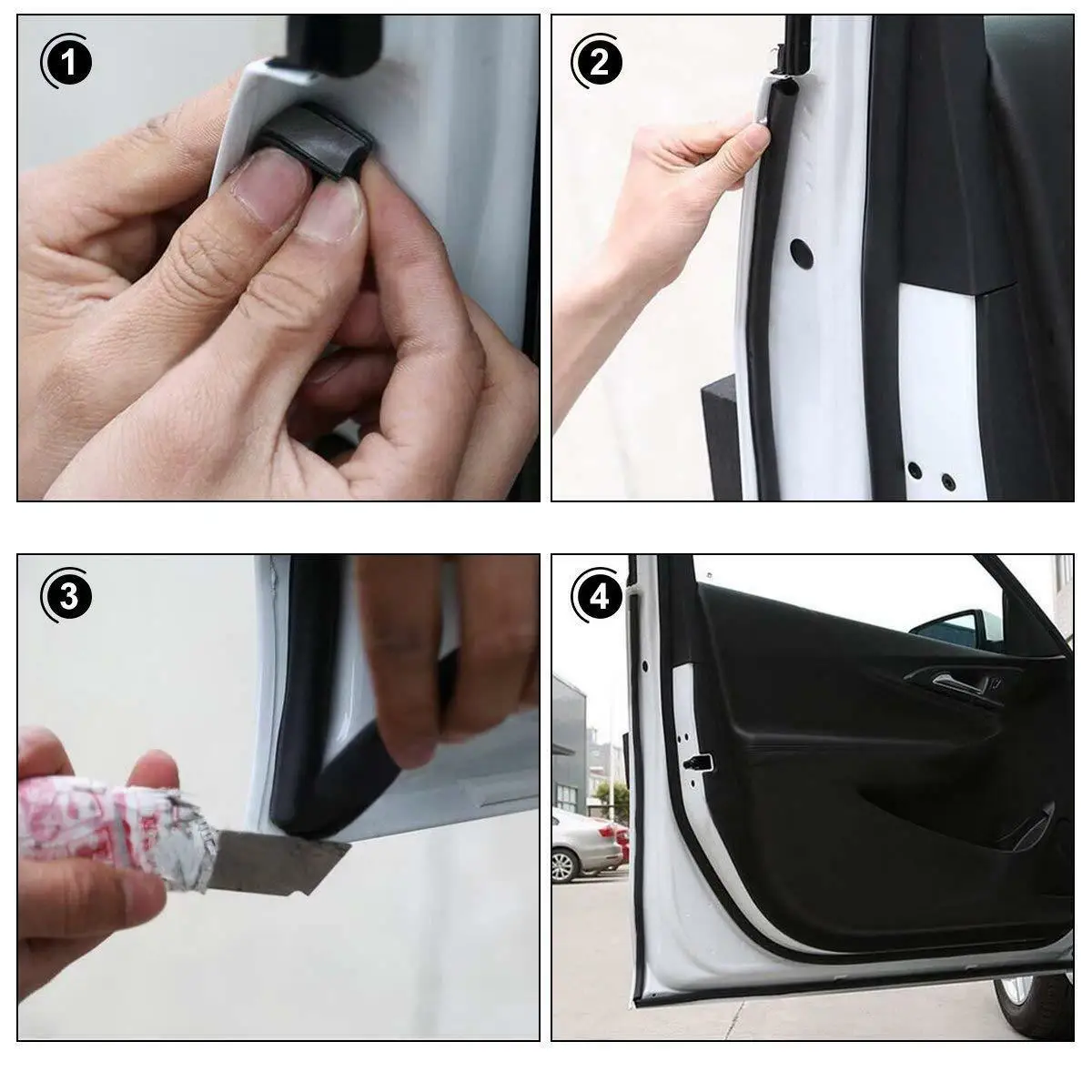 1

2

3

4