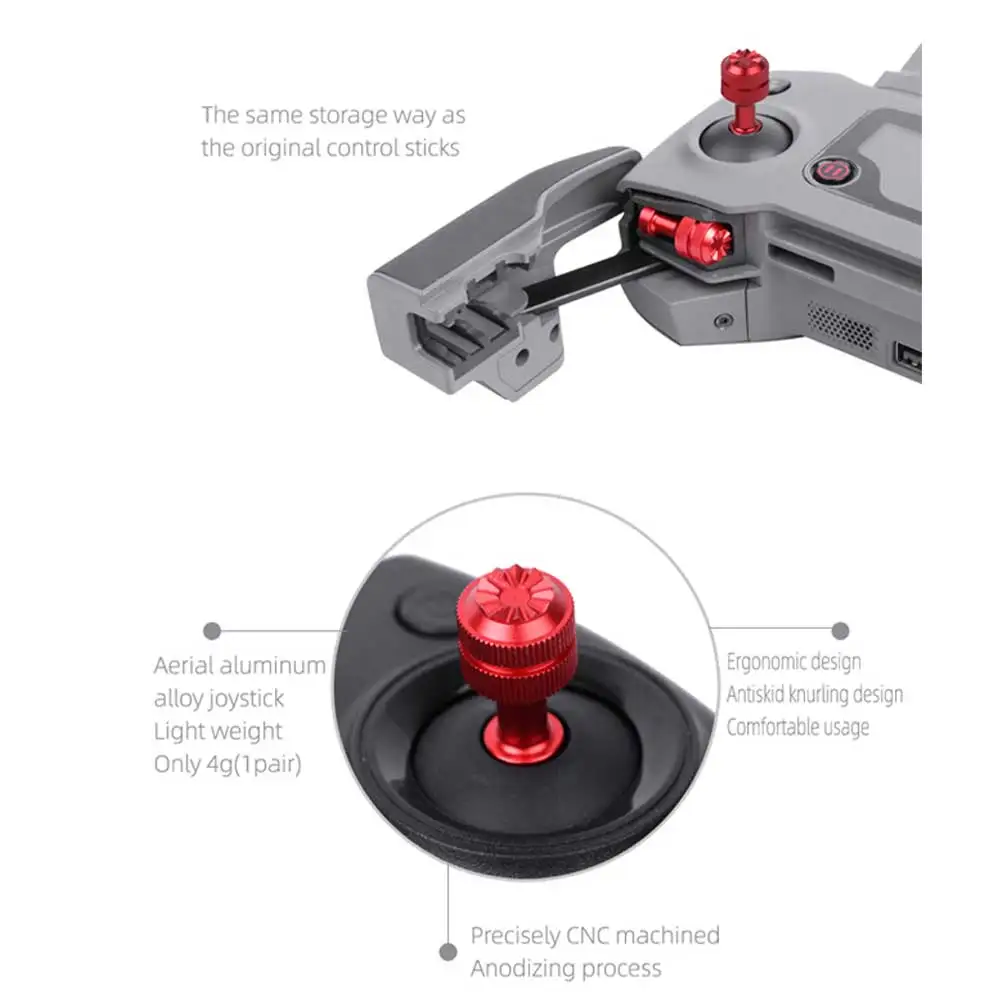 The same storage way as the original control sticks

Aerial aluminum alloy joystick
Light weight
Only 4g(1pair)

Ergonomic design
Antiskid knurling design
Comfortable usage

Precisely CNC machined
Anodizing process