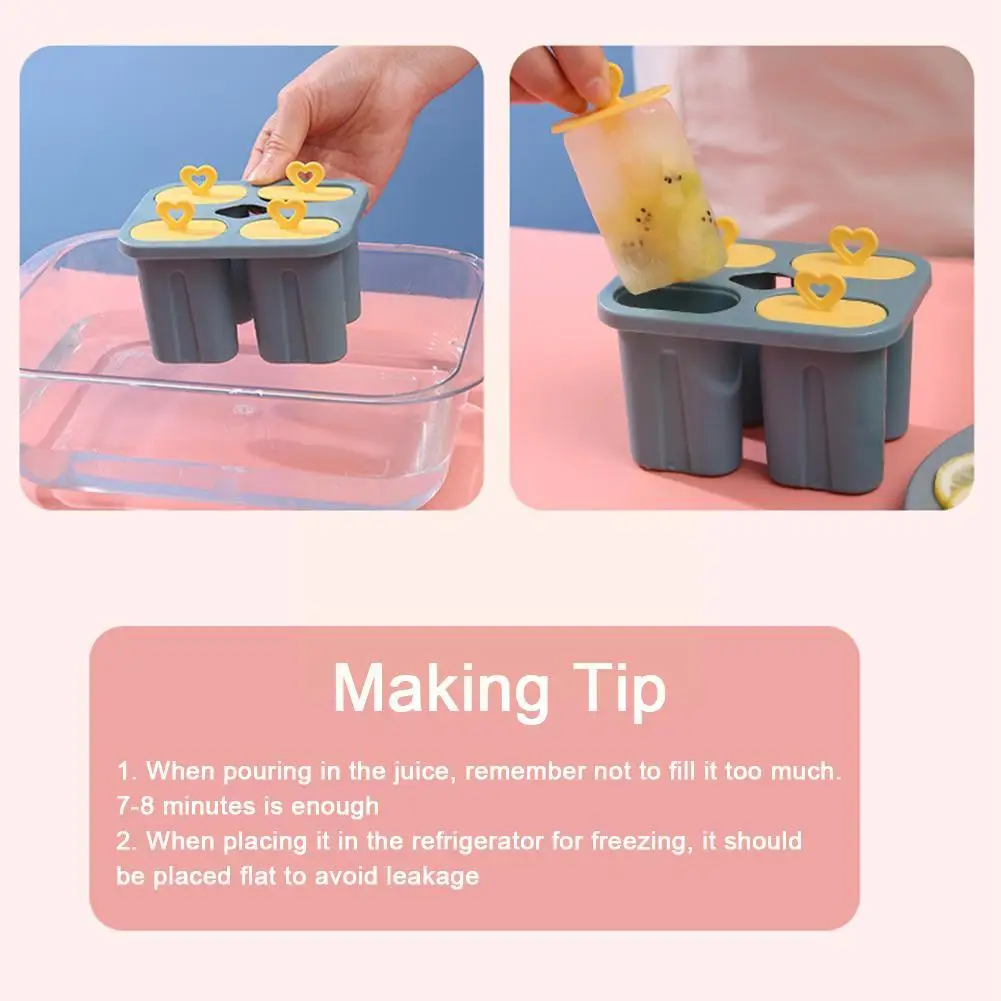 Making Tip

1. When pouring in the juice, remember not to fill it too much. 7-8 minutes is enough
2. When placing it in the refrigerator for freezing, it should be placed flat to avoid leakage