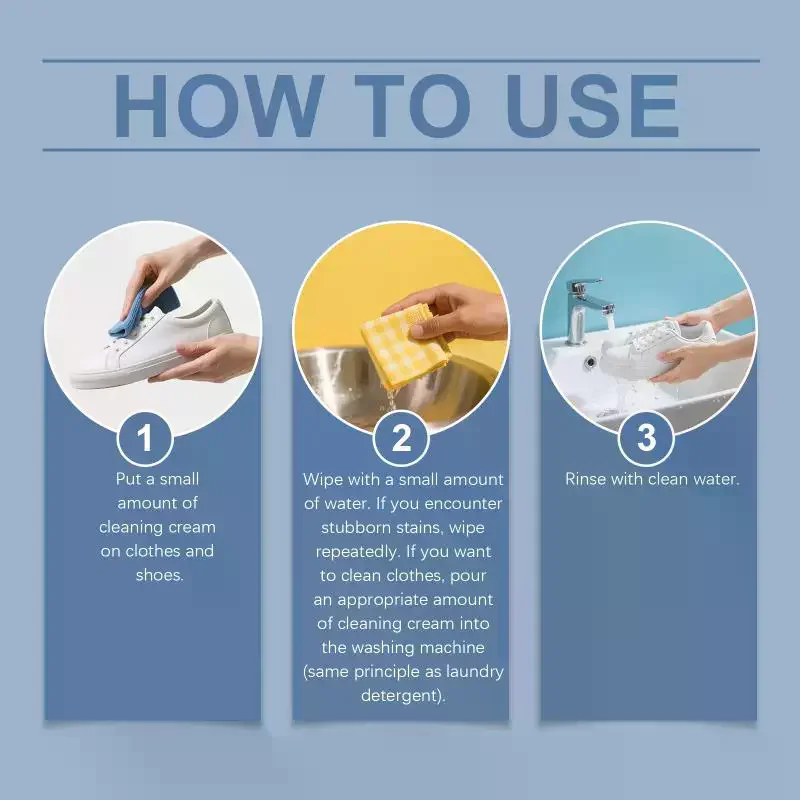 HOW TO USE

1

Put a small amount of cleaning cream on clothes and shoes.

2

Wipe with a small amount of water. If you encounter stubborn stains, wipe repeatedly. If you want to clean clothes, pour an appropriate amount of cleaning cream into the washing machine (same principle as laundry detergent).

3

Rinse with clean water.