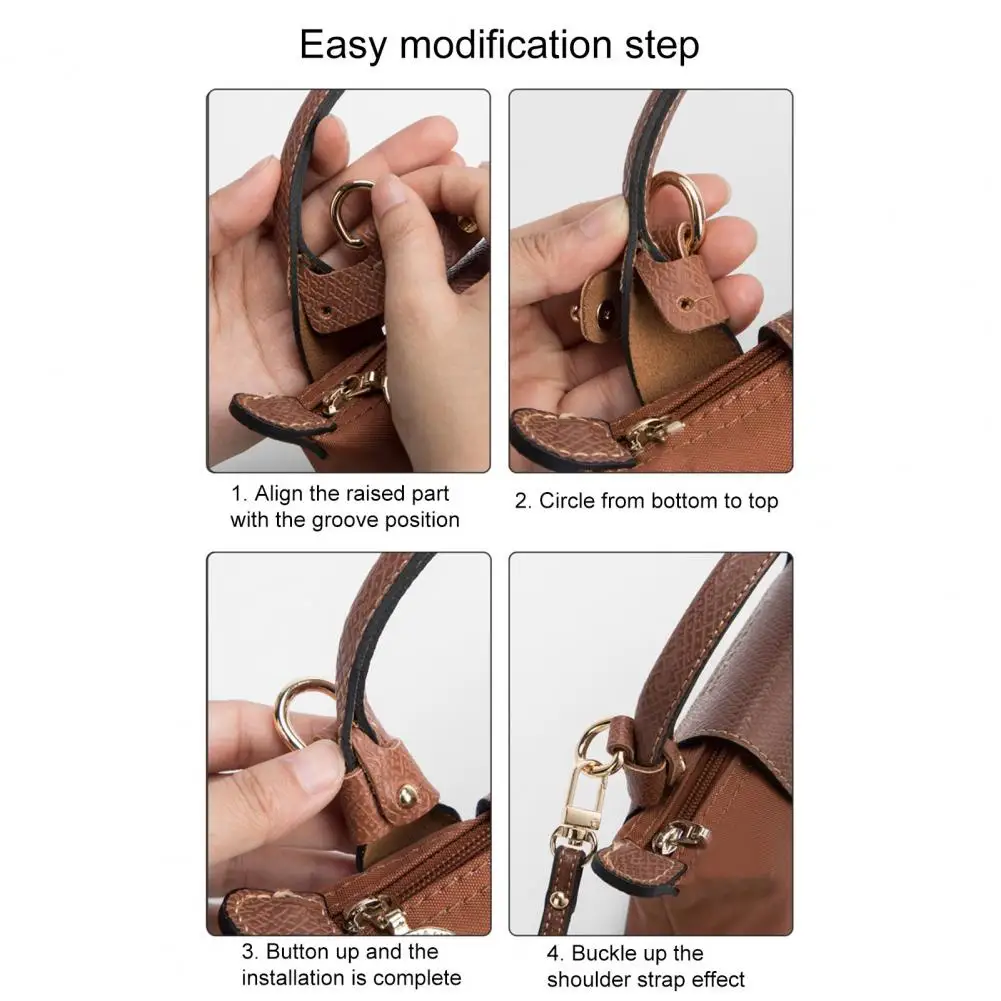 Easy modification step

1. Align the raised part with the groove position

2. Circle from bottom to top

3. Button up and the installation is complete

4. Buckle up the shoulder strap effect