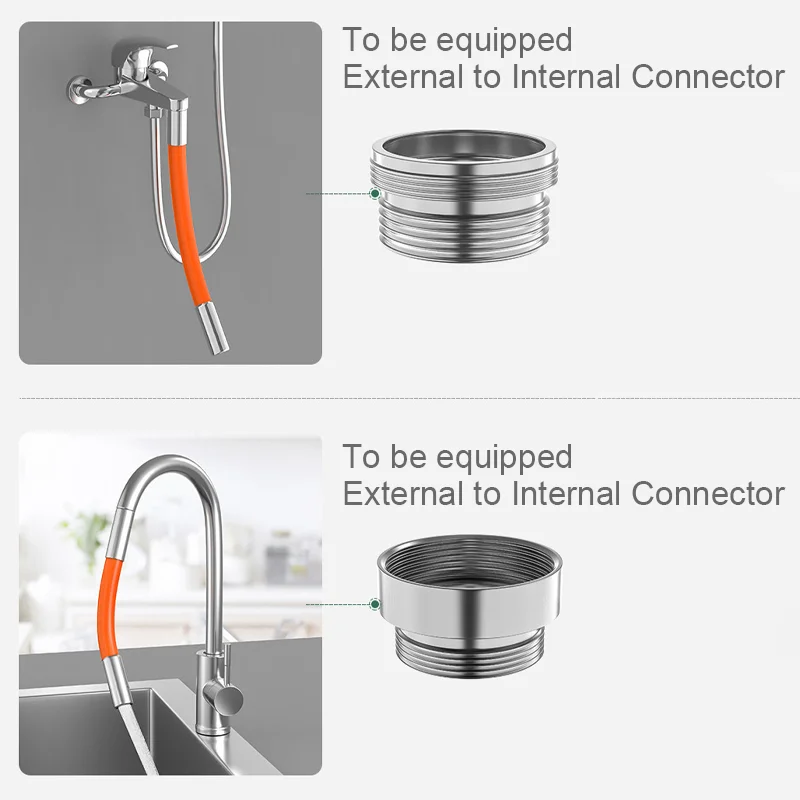 To be equipped
External to Internal Connector

To be equipped
External to Internal Connector