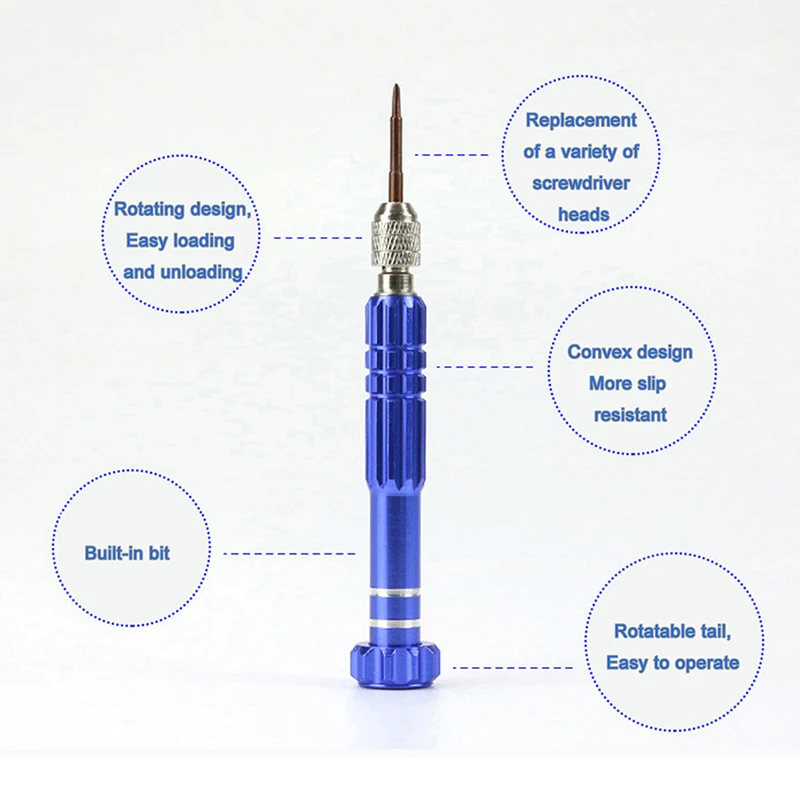 Replacement of a variety of screwdriver heads

Rotating design, Easy loading and unloading

Convex design More slip resistant

Built-in bit

Rotatable tail, Easy to operate