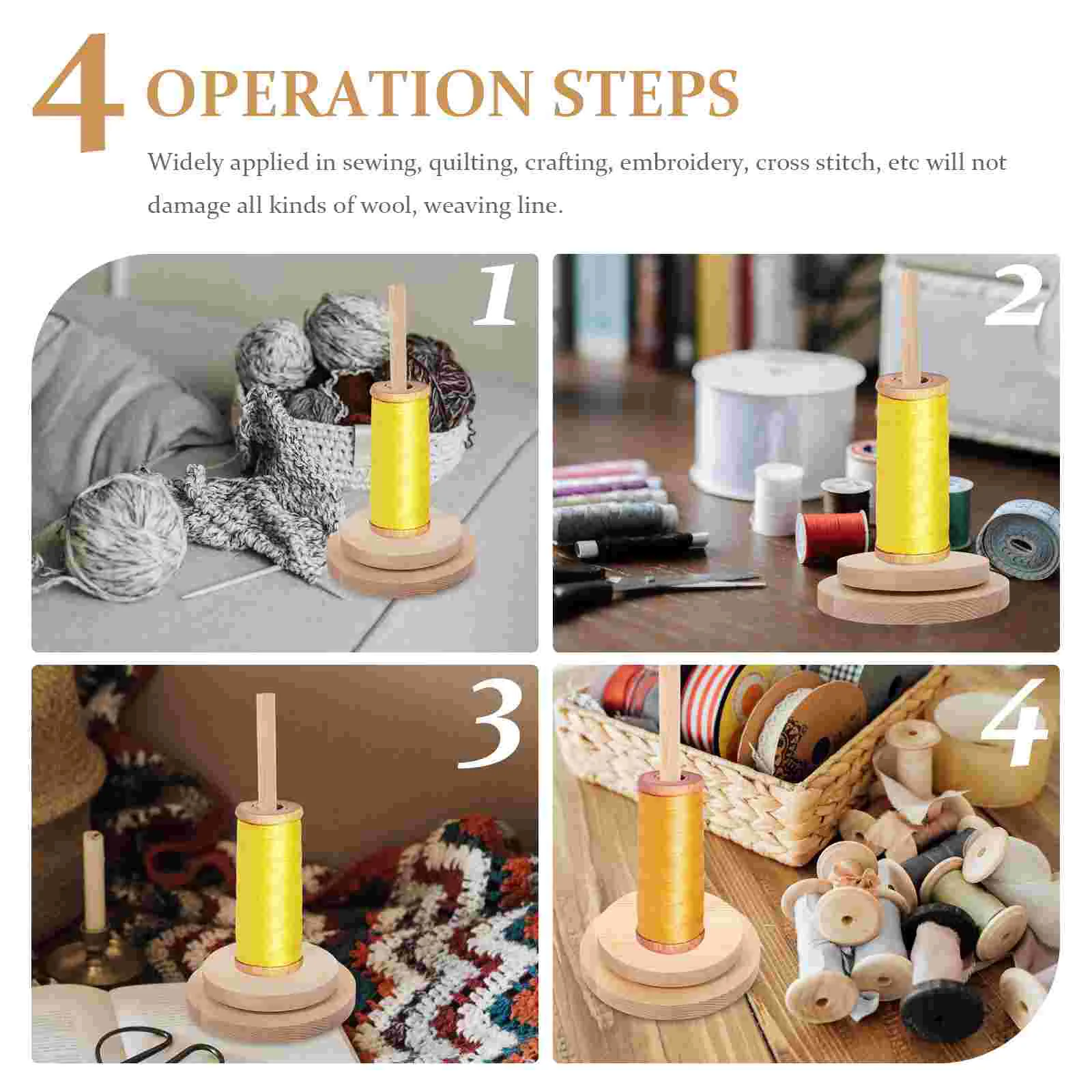 4 OPERATION STEPS

Widely applied in sewing, quilting, crafting, embroidery, cross stitch, etc will not damage all kinds of wool, weaving line.

1

2

3

4