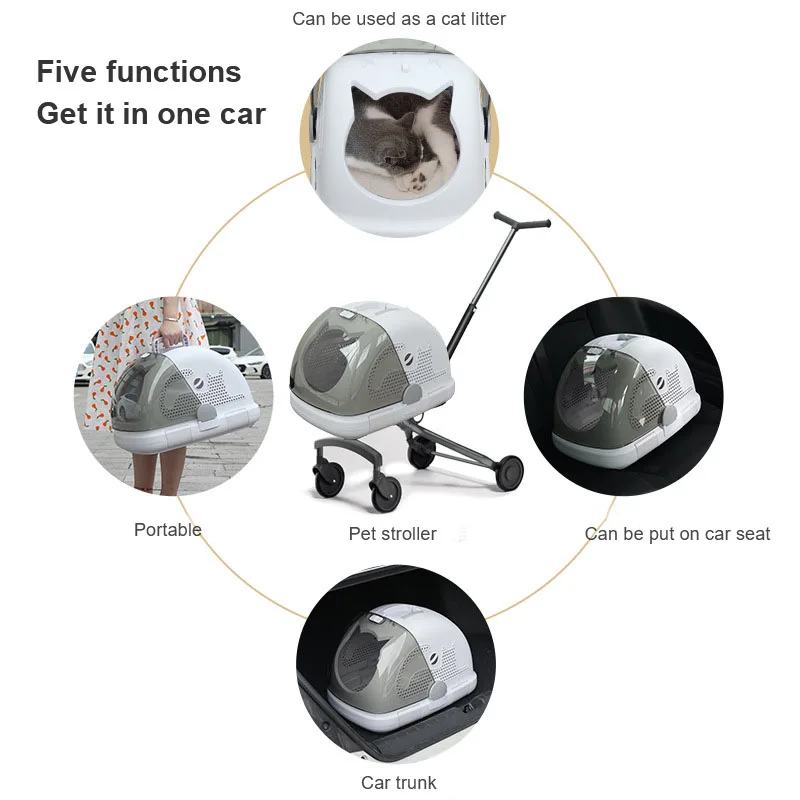 Can be used as a cat litter

Five functions
Get it in one car

Portable

Pet stroller

Can be put on car seat

Car trunk