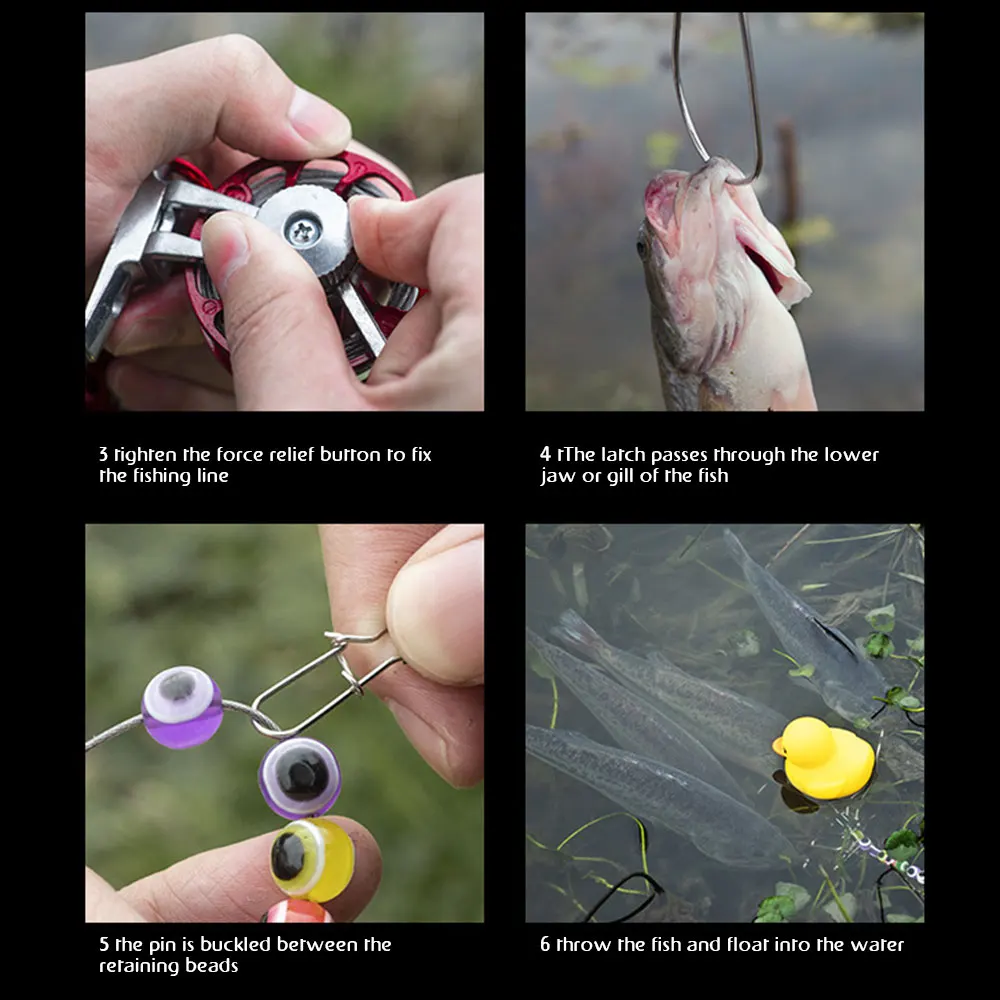 3 tighten the force relief button to fix the fishing line

4 tThe latch passes through the lower jaw or gill of the fish

5 the pin is buckled between the retaining beads

6 throw the fish and float into the water