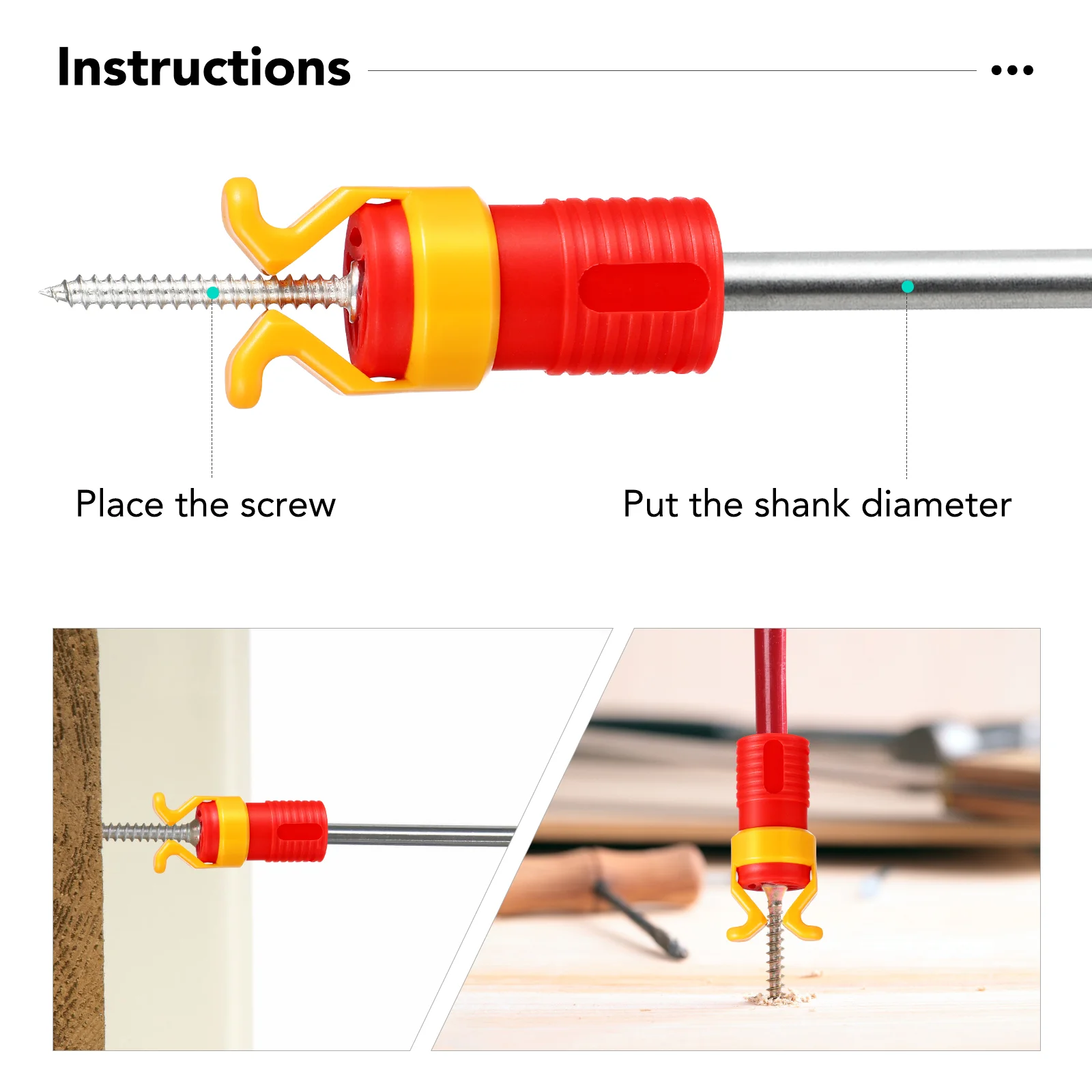 Instructions

Place the screw

Put the shank diameter