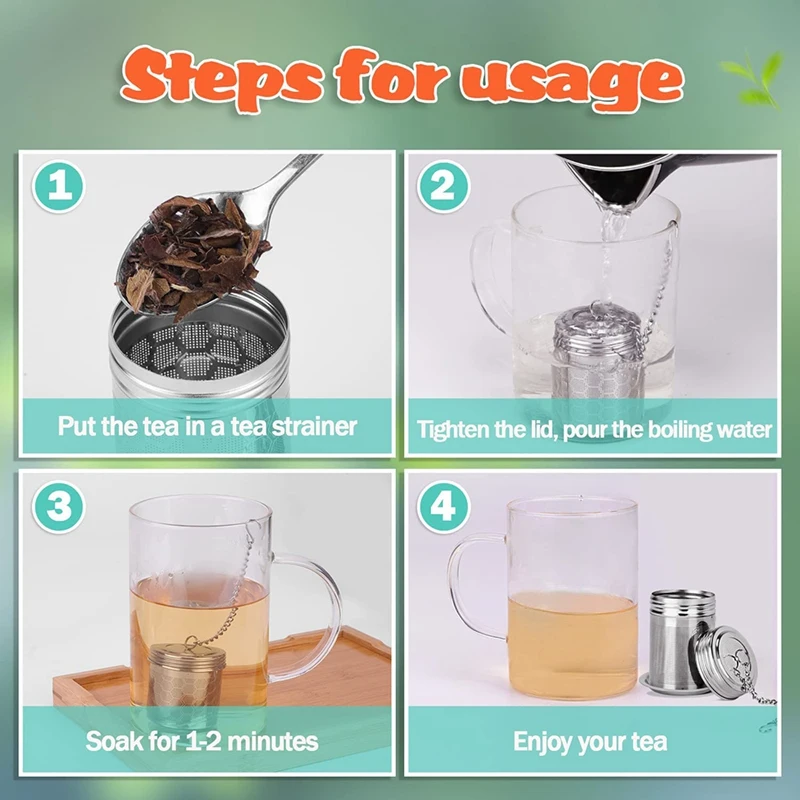 Steps for usage

1

Put the tea in a tea strainer

2

Tighten the lid, pour the boiling water

3

Soak for 1-2 minutes

4

Enjoy your tea