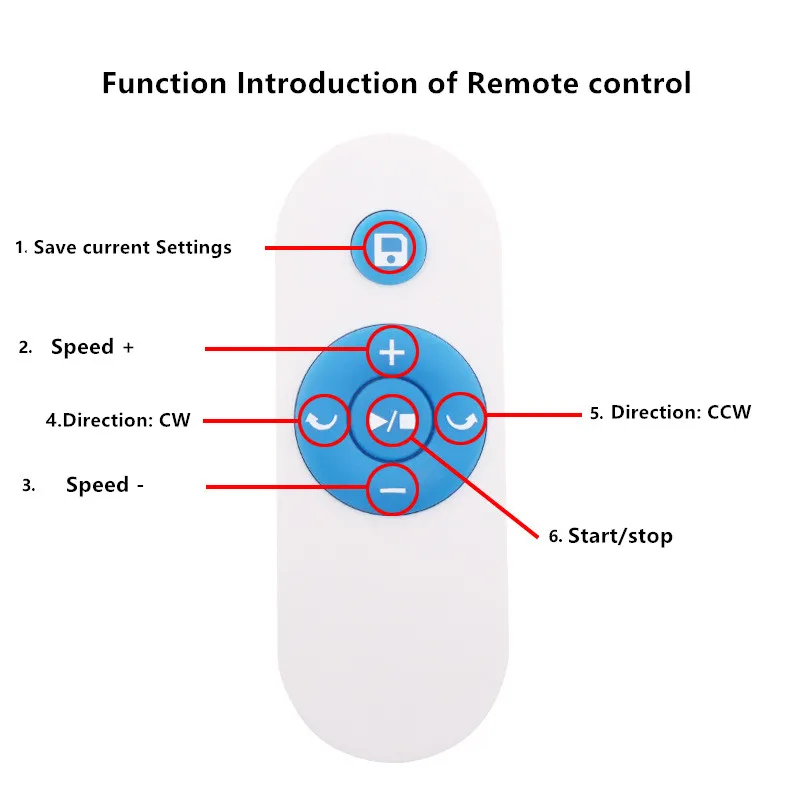 Function Introduction of Remote control

1. Save current Settings

2. Speed +

4.Direction: CW

5. Direction: CCW

3. Speed -

6. Start/stop