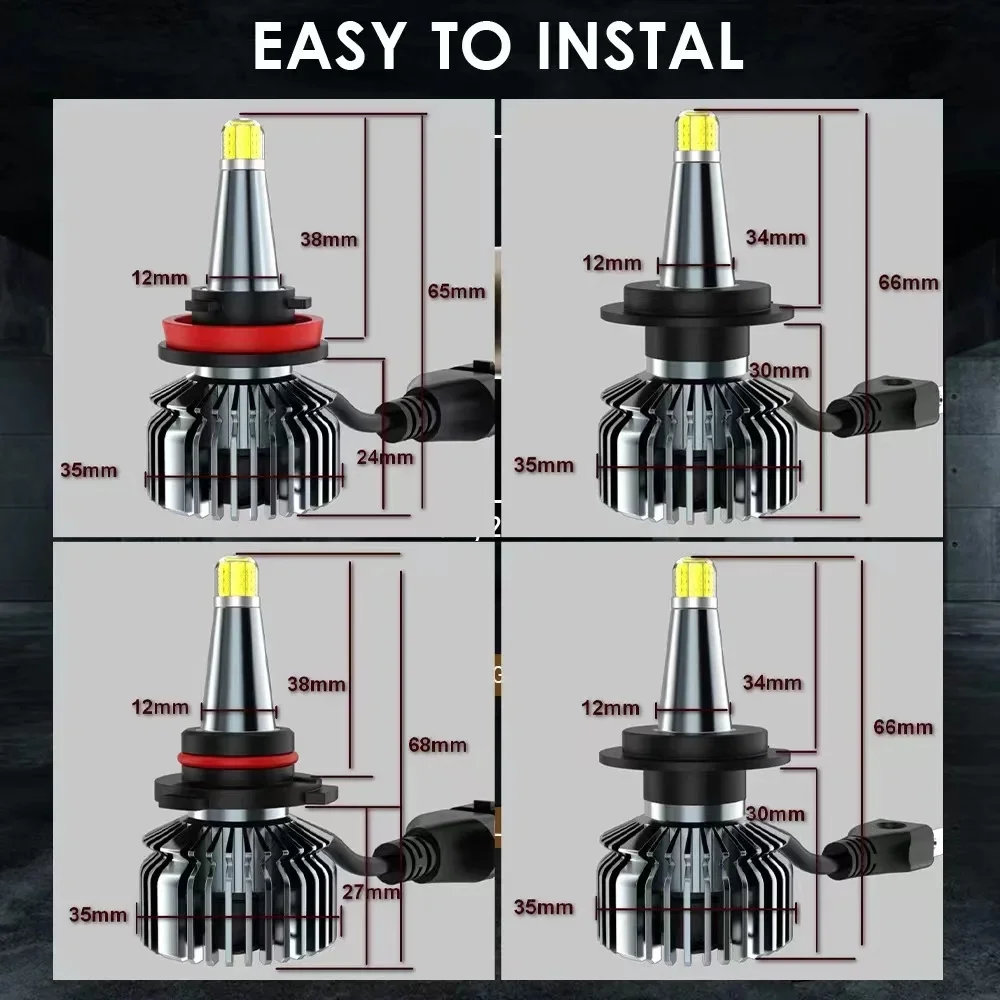 EASY TO INSTAL

38mm
12mm
65mm
24mm
35mm

34mm
12mm
66mm
30mm
35mm

38mm
12mm
68mm
27mm
35mm

34mm
12mm
66mm
30mm
35mm