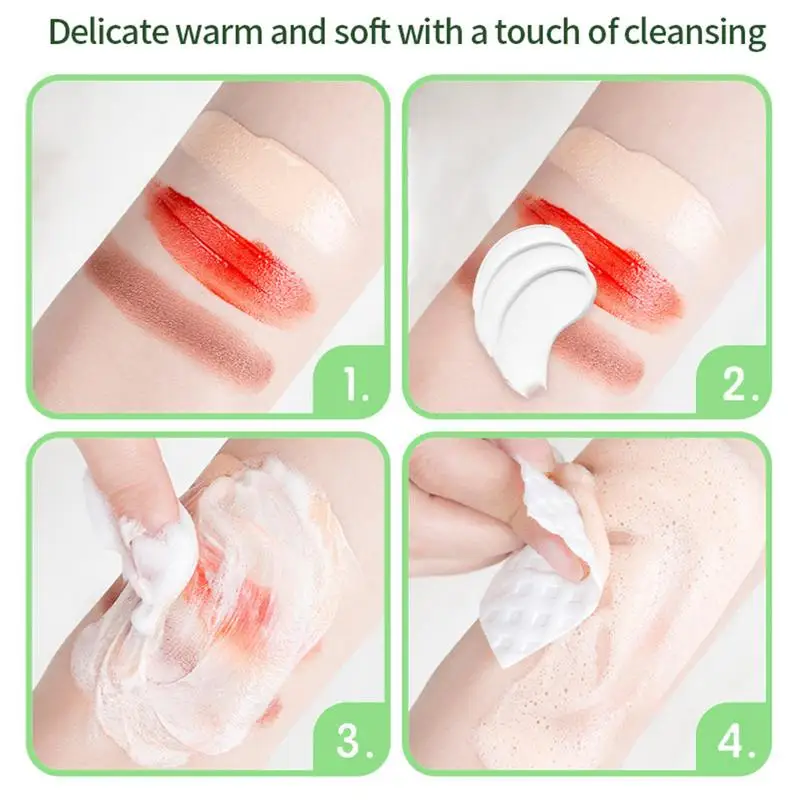 Delicate warm and soft with a touch of cleansing

1.

2.

3.

4.