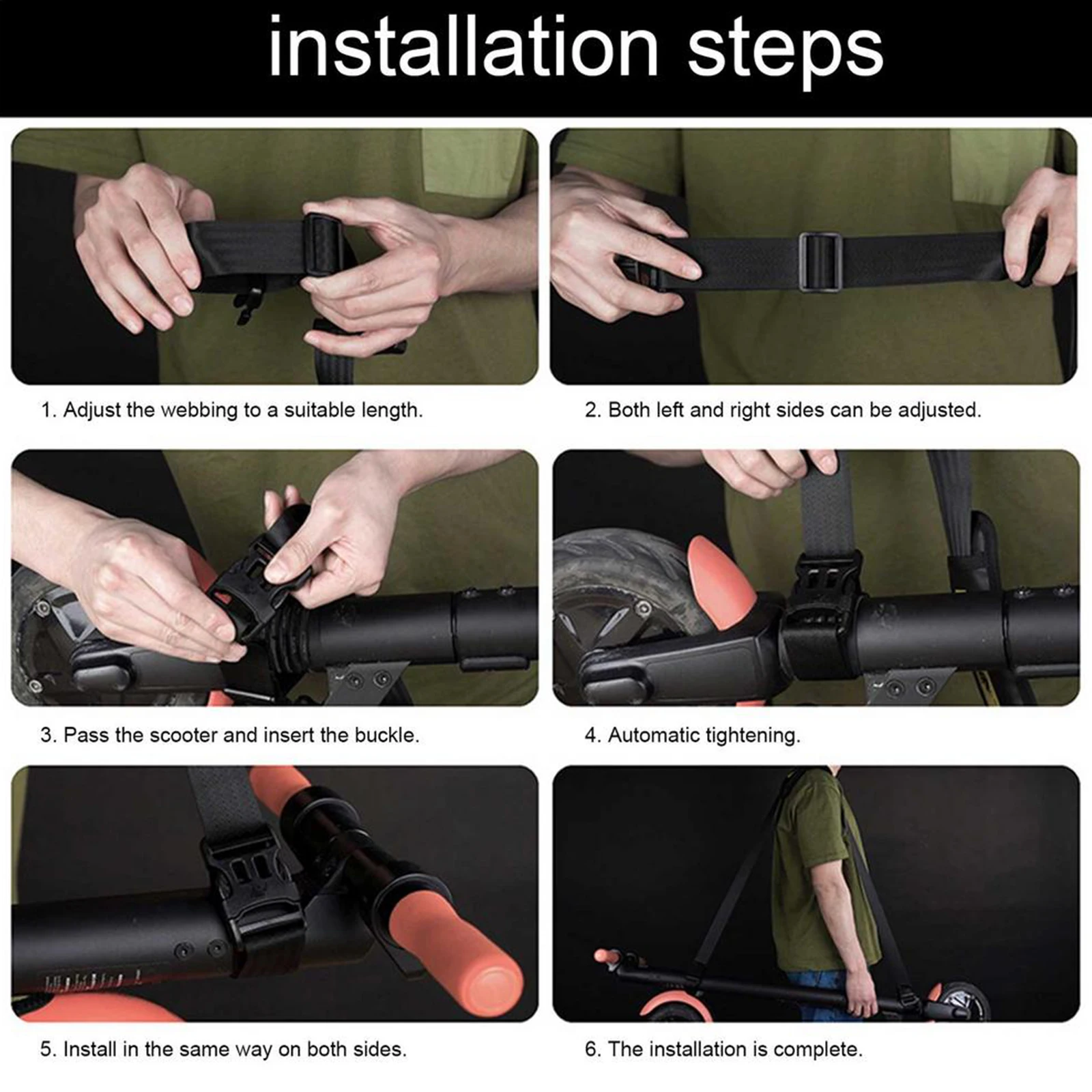 installation steps

1. Adjust the webbing to a suitable length.

2. Both left and right sides can be adjusted.

3. Pass the scooter and insert the buckle.

4. Automatic tightening.

5. Install in the same way on both sides.

6. The installation is complete.